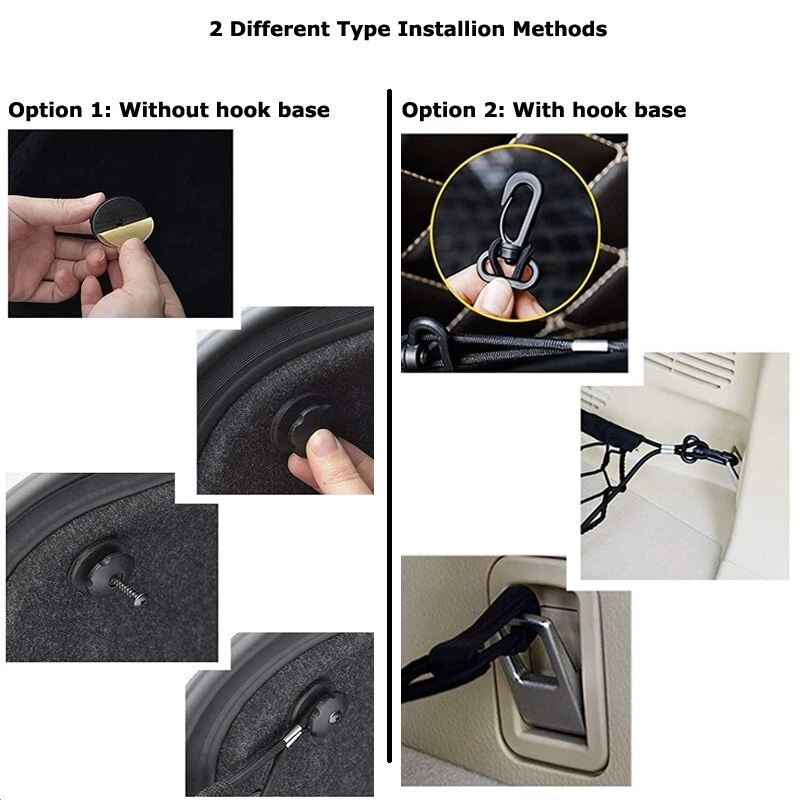 2 Different Type Installion Methods

Option 1: Without hook base

Option 2: With hook base