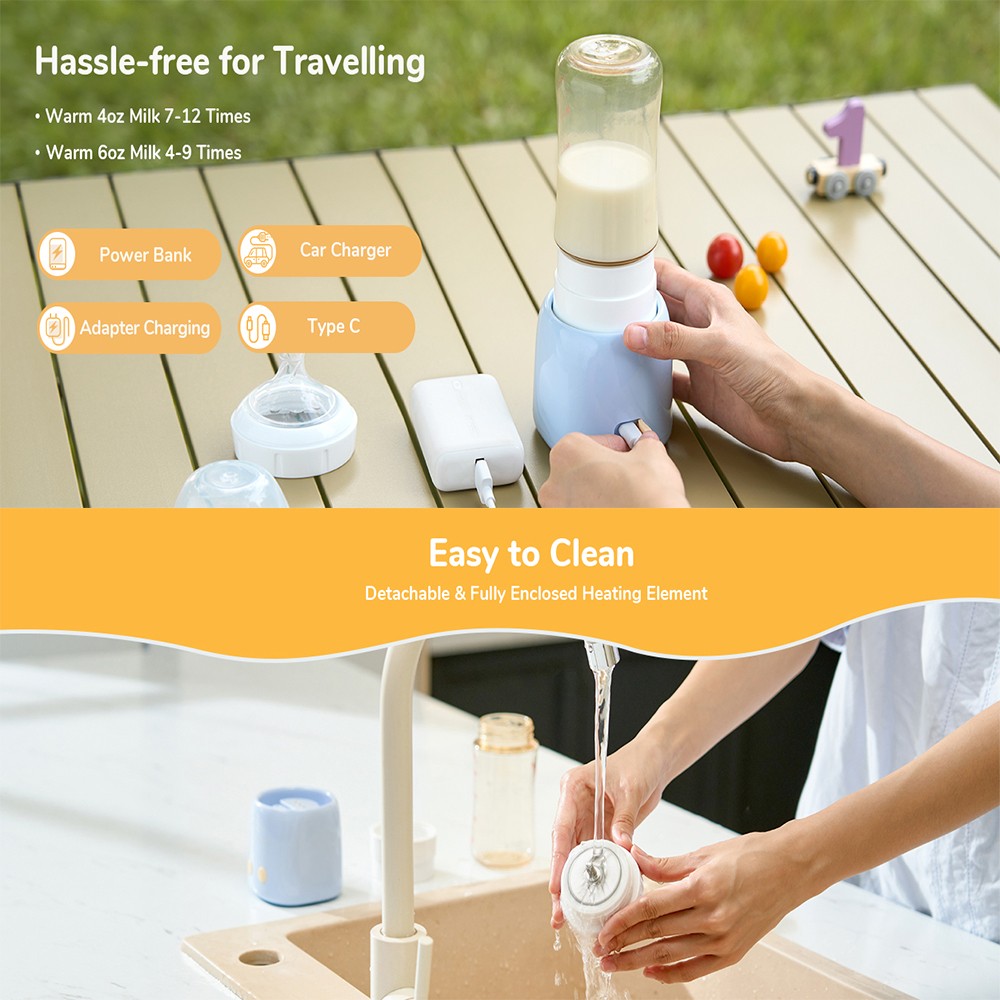 Hassle-free for Travelling

• Warm 4oz Milk 7-12 Times

• Warm 6oz Milk 4-9 Times

Power Bank

Car Charger

Adapter Charging

Type C

1

Easy to Clean

Detachable & Fully Enclosed Heating Element