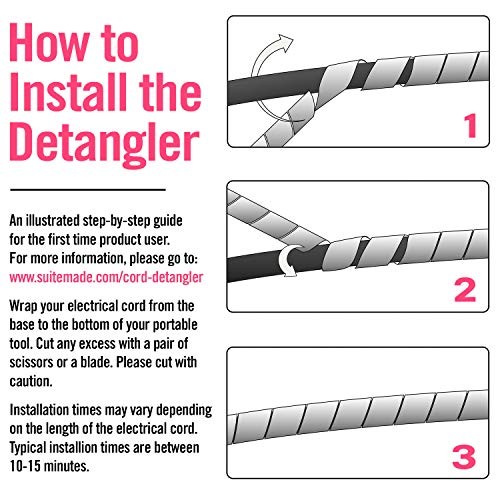 How to Install the Detangler

An illustrated step-by-step guide for the first time product user. For more information, please go to: www.suitemade.com/cord-detangler

Wrap your electrical cord from the base to the bottom of your portable tool. Cut any excess with a pair of scissors or a blade. Please cut with caution.

Installation times may vary depending on the length of the electrical cord. Typical installion times are between 10-15 minutes.

1

2

3