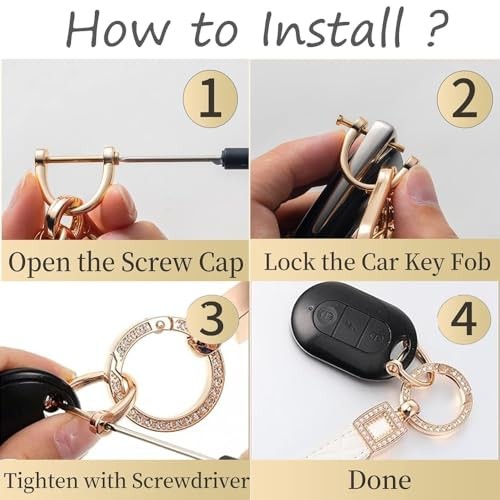 How to Install ?

1

Open the Screw Cap

2

Lock the Car Key Fob

3

Tighten with Screwdriver

4

Done