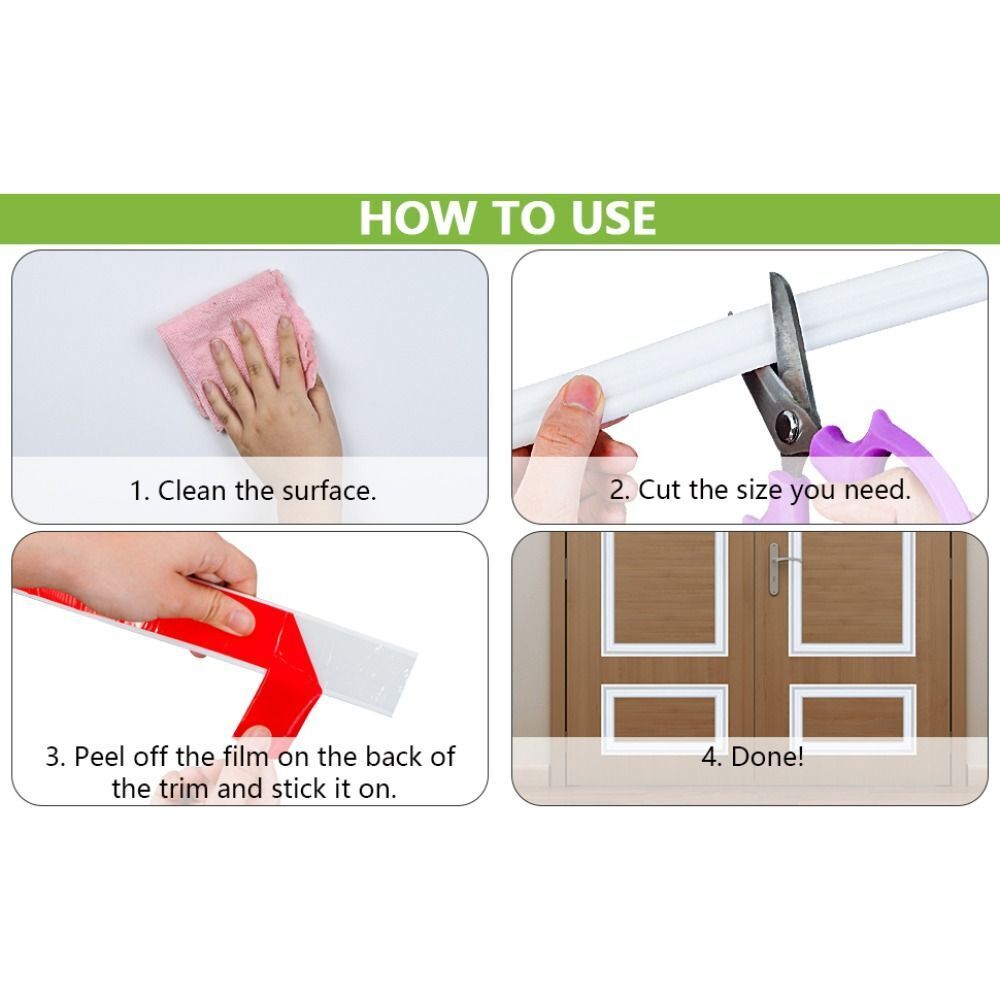 HOW TO USE

1. Clean the surface.

2. Cut the size you need.

3. Peel off the film on the back of the trim and stick it on.

4. Done!