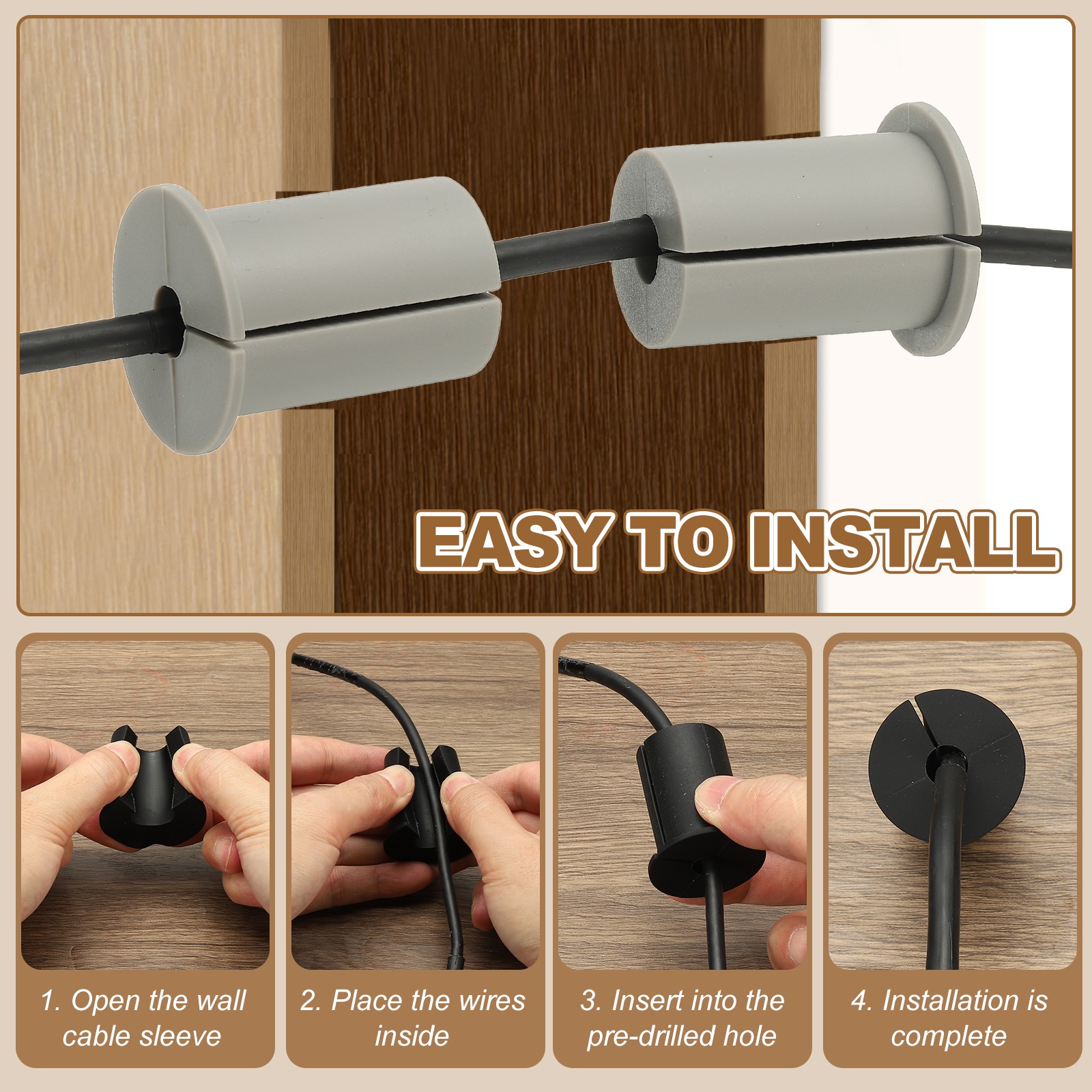 EASY TO INSTALL

1. Open the wall cable sleeve

2. Place the wires inside

3. Insert into the pre-drilled hole

4. Installation is complete