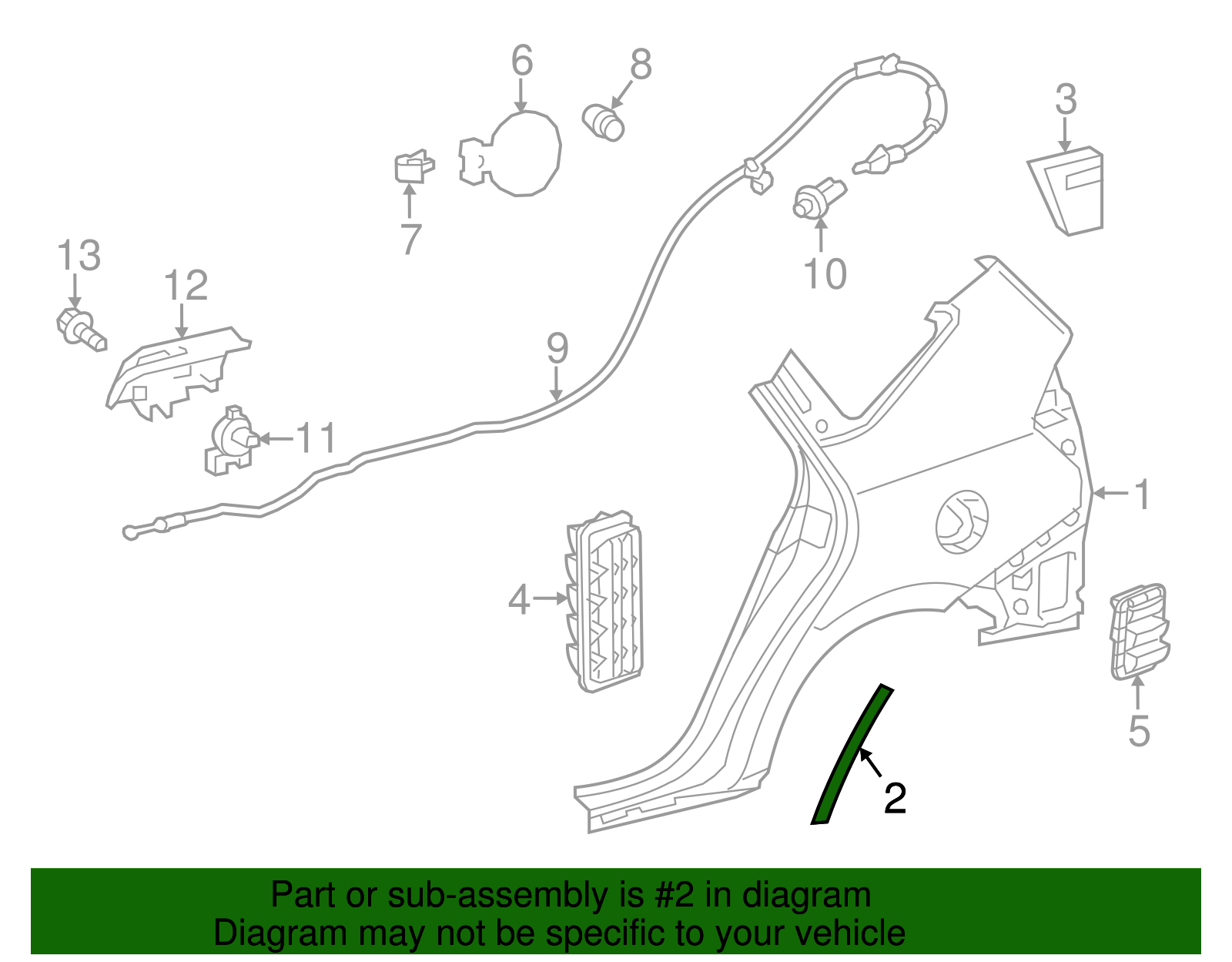 6
8
3
7
10
13
12
9
11
1
4
5
2

Part or sub-assembly is #2 in diagram
Diagram may not be specific to your vehicle