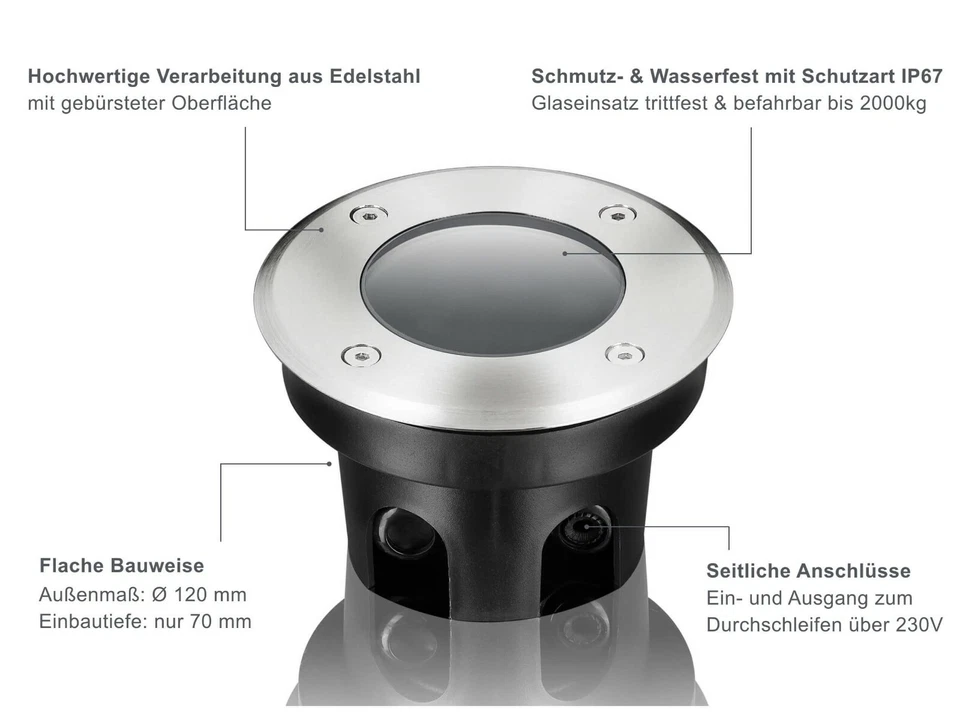 Hochwertige Verarbeitung aus Edelstahl
mit gebürsteter Oberfläche

Schmutz- & Wasserfest mit Schutzart IP67
Glaseinsatz trittfest & befahrbar bis 2000kg

Flache Bauweise
Außenmaß: Ø 120 mm
Einbautiefe: nur 70 mm

Seitliche Anschlüsse
Ein- und Ausgang zum
Durchschleifen über 230V