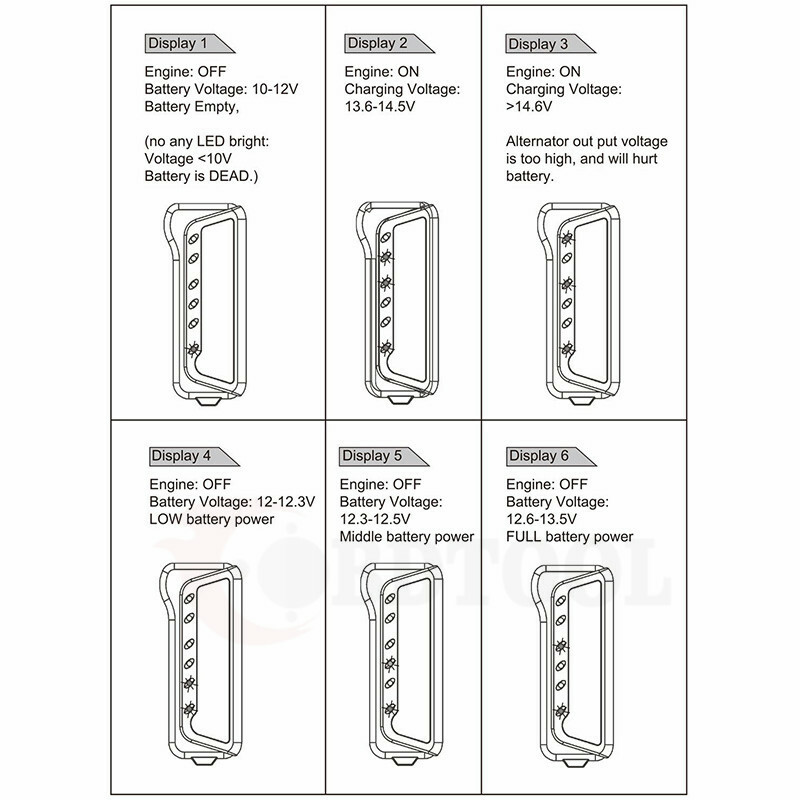 Display 1

Engine: OFF
Battery Voltage: 10-12V
Battery Empty,

(no any LED bright:
Voltage <10V
Battery is DEAD.)

Display 2

Engine: ON
Charging Voltage:
13.6-14.5V

Display 3

Engine: ON
Charging Voltage:
>14.6V

Alternator out put voltage is too high, and will hurt battery.

Display 4

Engine: OFF
Battery Voltage: 12-12.3V
LOW battery power

Display 5

Engine: OFF
Battery Voltage:
12.3-12.5V
Middle battery power

Display 6

Engine: OFF
Battery Voltage:
12.6-13.5V
FULL battery power

OBDTOOL