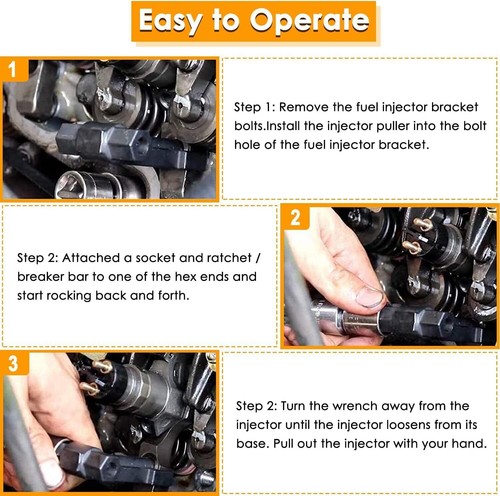 Easy to Operate

1

Step 1: Remove the fuel injector bracket bolts.Install the injector puller into the bolt hole of the fuel injector bracket.

Step 2: Attached a socket and ratchet / breaker bar to one of the hex ends and start rocking back and forth.

2

3

Step 2: Turn the wrench away from the injector until the injector loosens from its base. Pull out the injector with your hand.