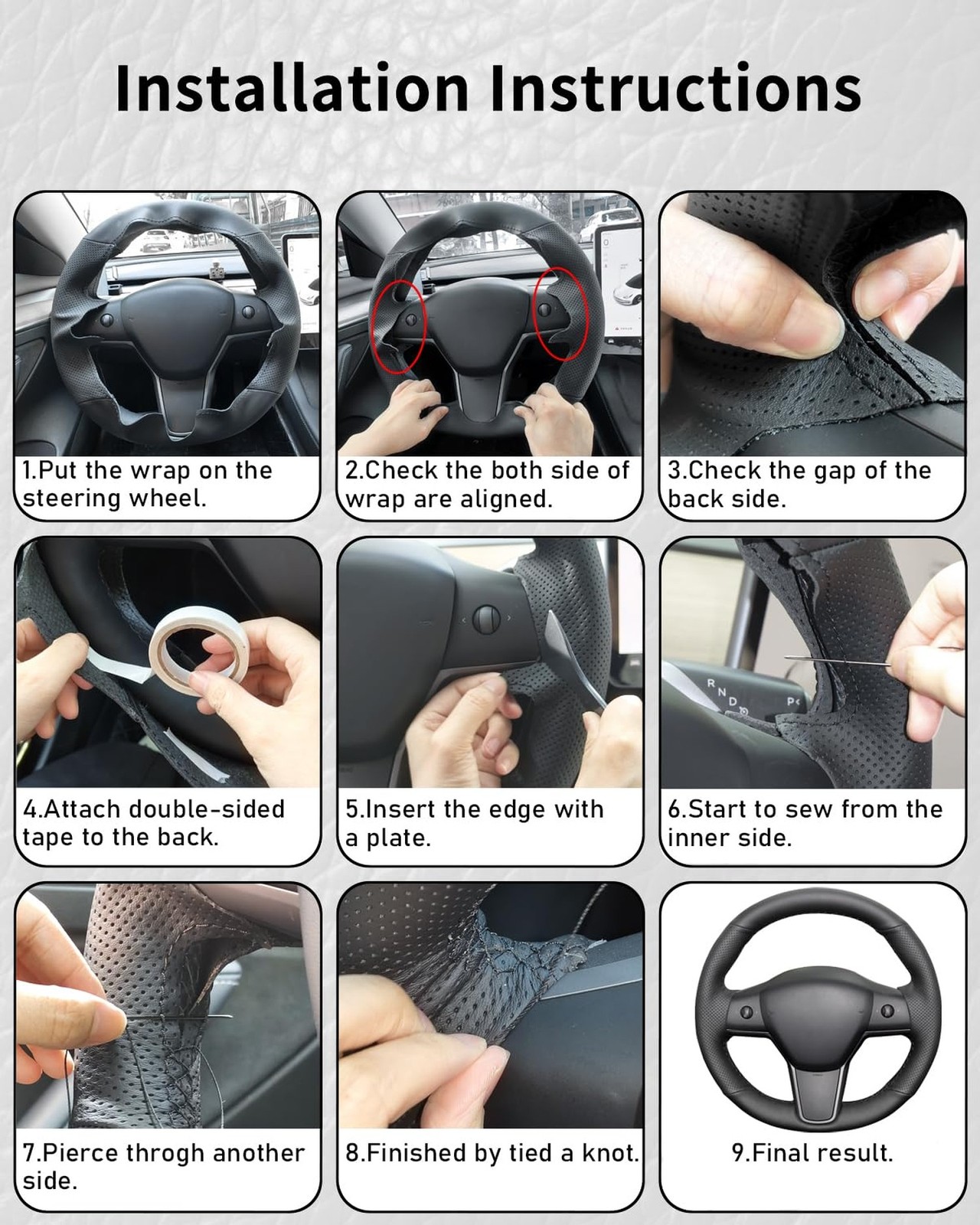 Installation Instructions

1.Put the wrap on the steering wheel.

2.Check the both side of wrap are aligned.

3.Check the gap of the back side.

4.Attach double-sided tape to the back.

5.Insert the edge with a plate.

R N D P

6.Start to sew from the inner side.

7.Pierce throgh another side.

8.Finished by tied a knot.

9.Final result.