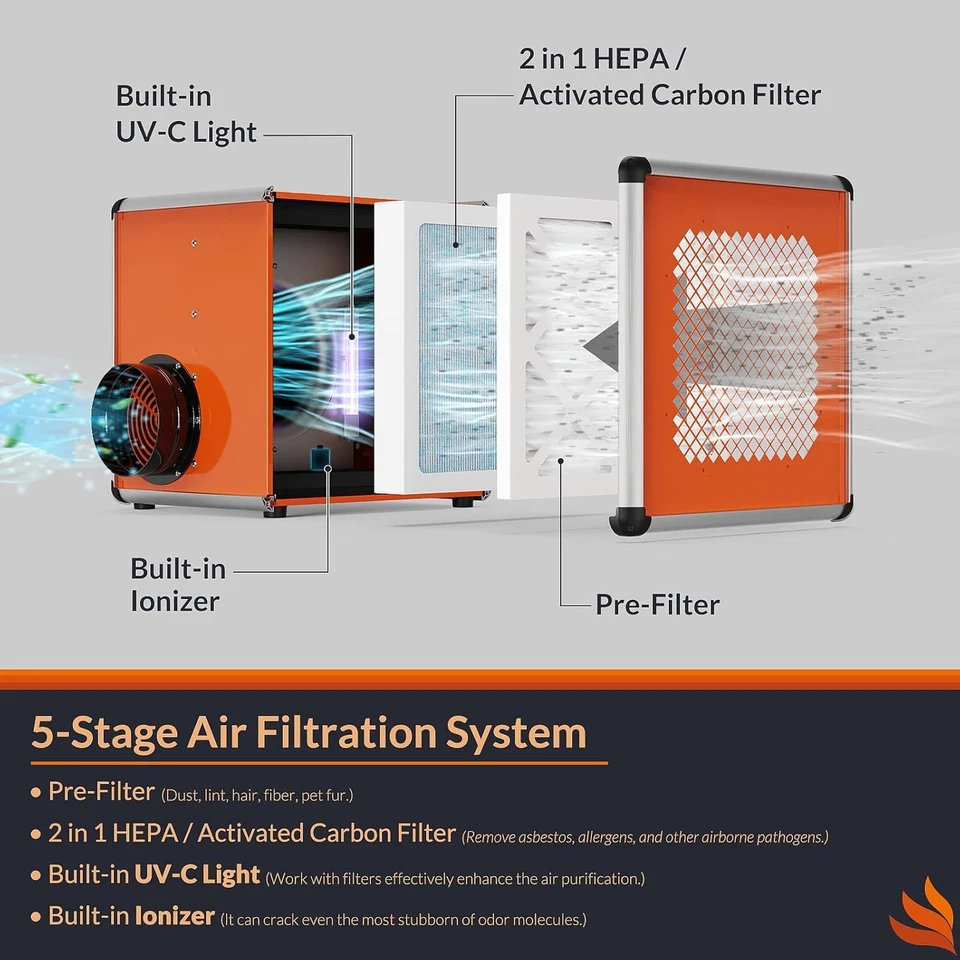 Built-in UV-C Light

2 in 1 HEPA / Activated Carbon Filter

Built-in Ionizer

Pre-Filter

5-Stage Air Filtration System

• Pre-Filter (Dust, lint, hair, fiber, pet fur.)

• 2 in 1 HEPA / Activated Carbon Filter (Remove asbestos, allergens, and other airborne pathogens.)

• Built-in UV-C Light (Work with filters effectively enhance the air purification.)

• Built-in Ionizer (It can crack even the most stubborn of odor molecules.)