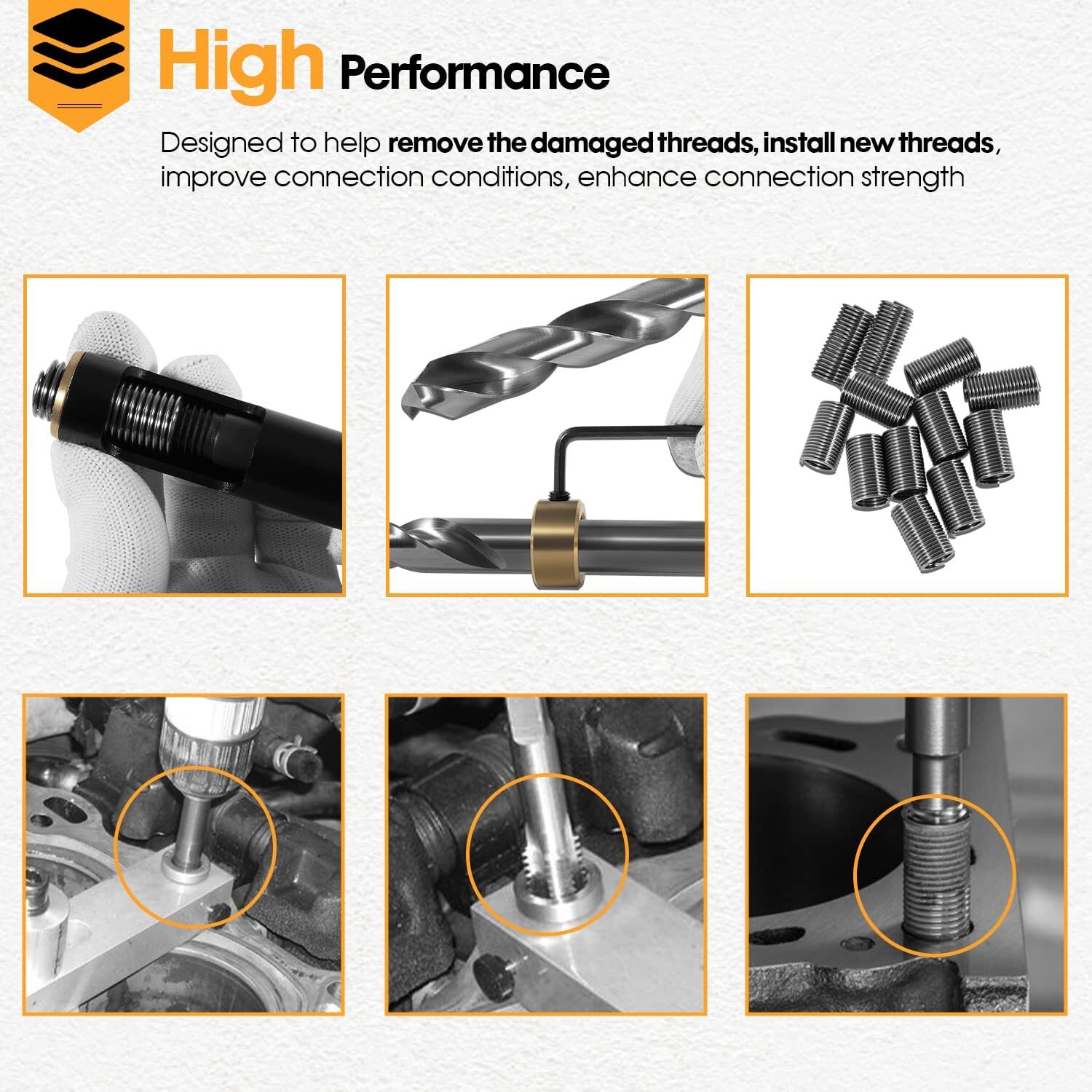 High Performance

Designed to help remove the damaged threads, install new threads, improve connection conditions, enhance connection strength