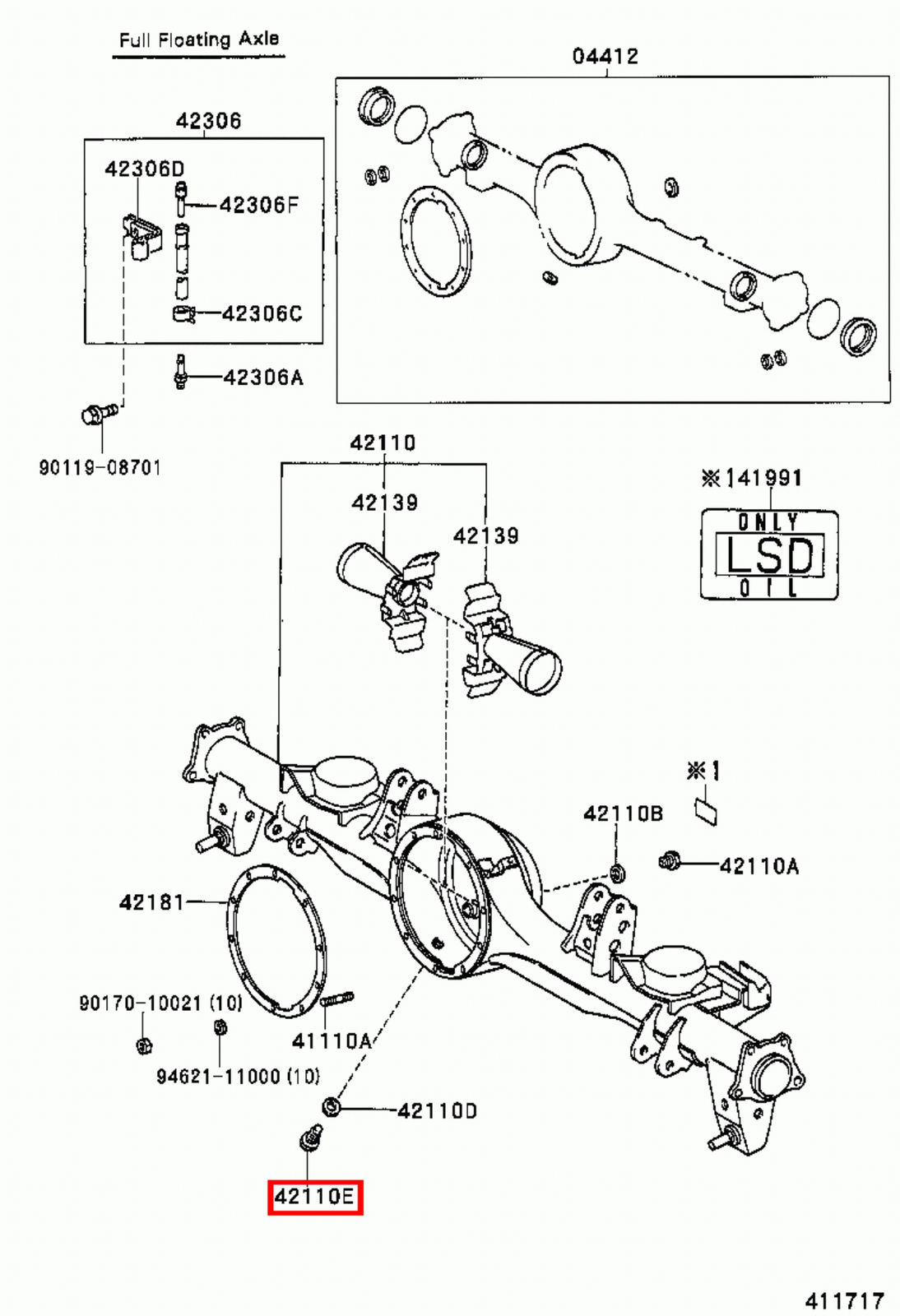 Full Floating Axle

04412

42306

42306D

42306F

42306C

42306A

90119-08701

42110

42139

42139

※141991

ONLY
LSD
OIL

※1

42110B

42110A

42181

90170-10021 (10)

41110A

94621-11000 (10)

42110D

42110E

411717