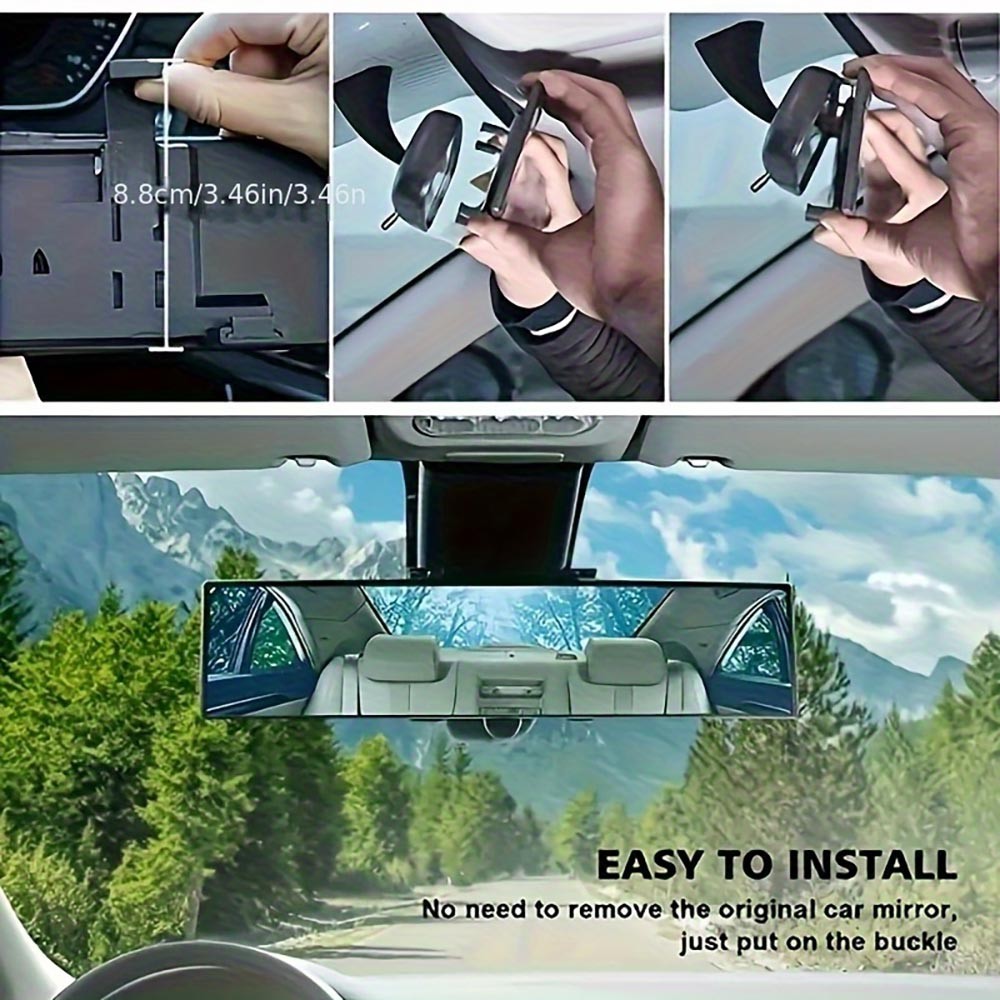 8.8cm/3.46in/3.46n

EASY TO INSTALL

No need to remove the original car mirror, just put on the buckle