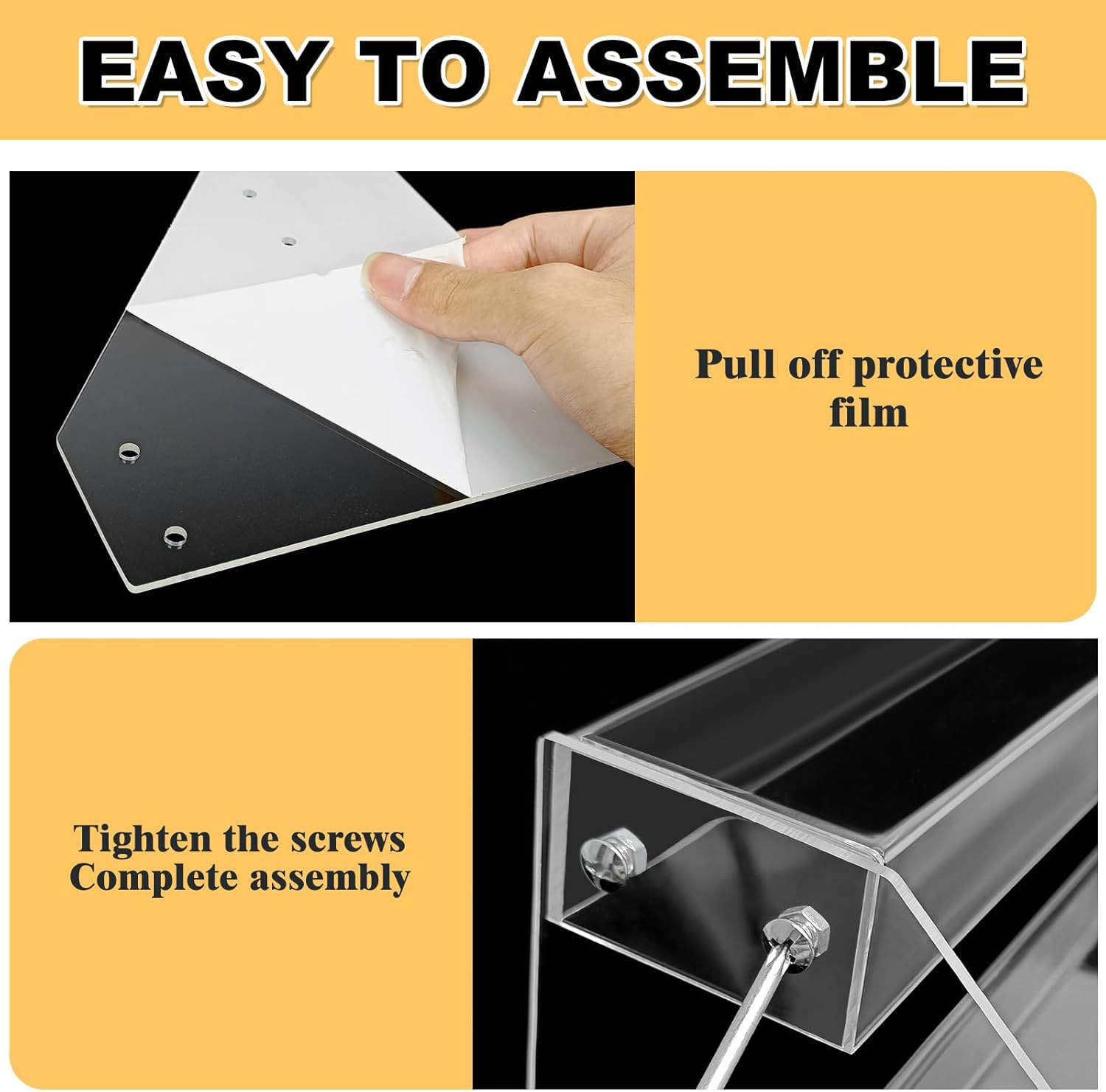 EASY TO ASSEMBLE

Pull off protective film

Tighten the screws
Complete assembly