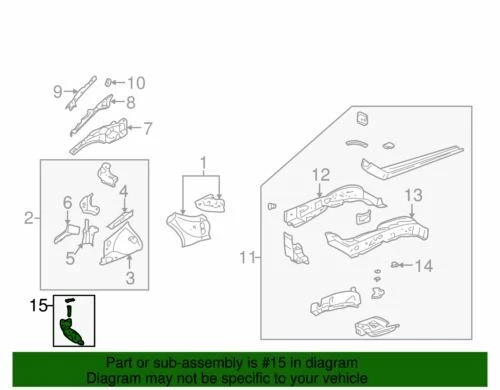 9
10
8
7
1
2
6
4
5
3
12
13
11
14
15

Part or sub-assembly is #15 in diagram
Diagram may not be specific to your vehicle