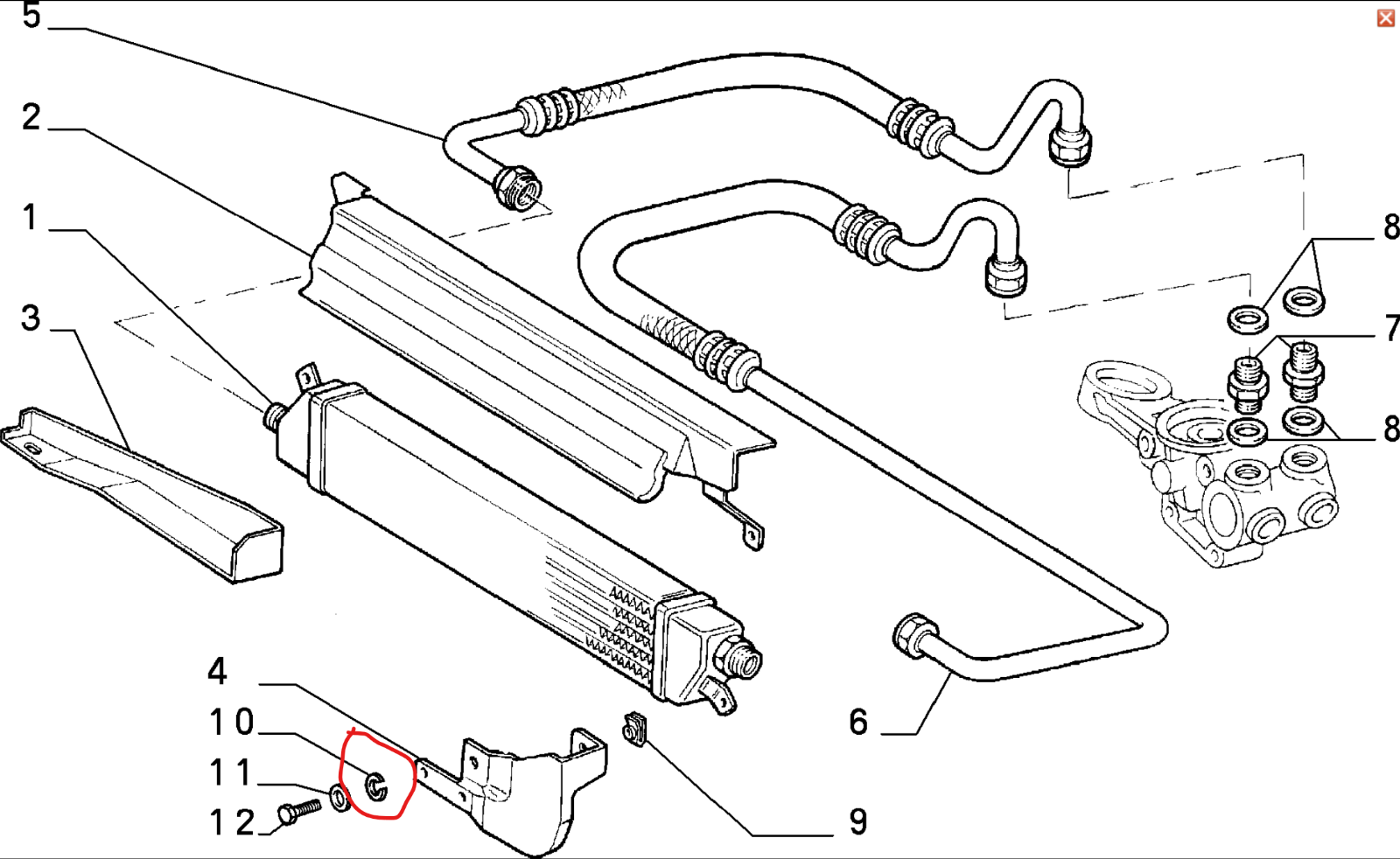 5
2
1
3
8
7
8
4
10
11
12
6
9