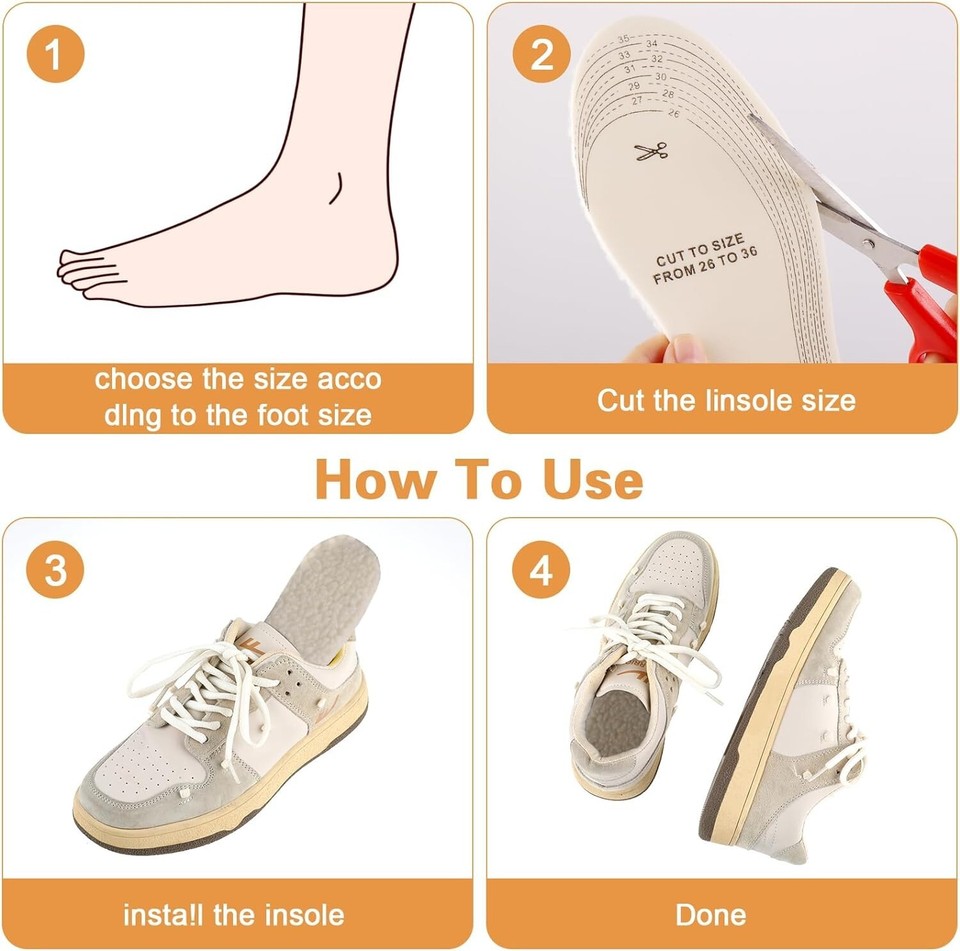 1

choose the size acco dlng to the foot size

2

35 34 33 32 31 30 29 28 27 26

CUT TO SIZE FROM 26 TO 36

Cut the linsole size

How To Use

3

insta!l the insole

4

Done