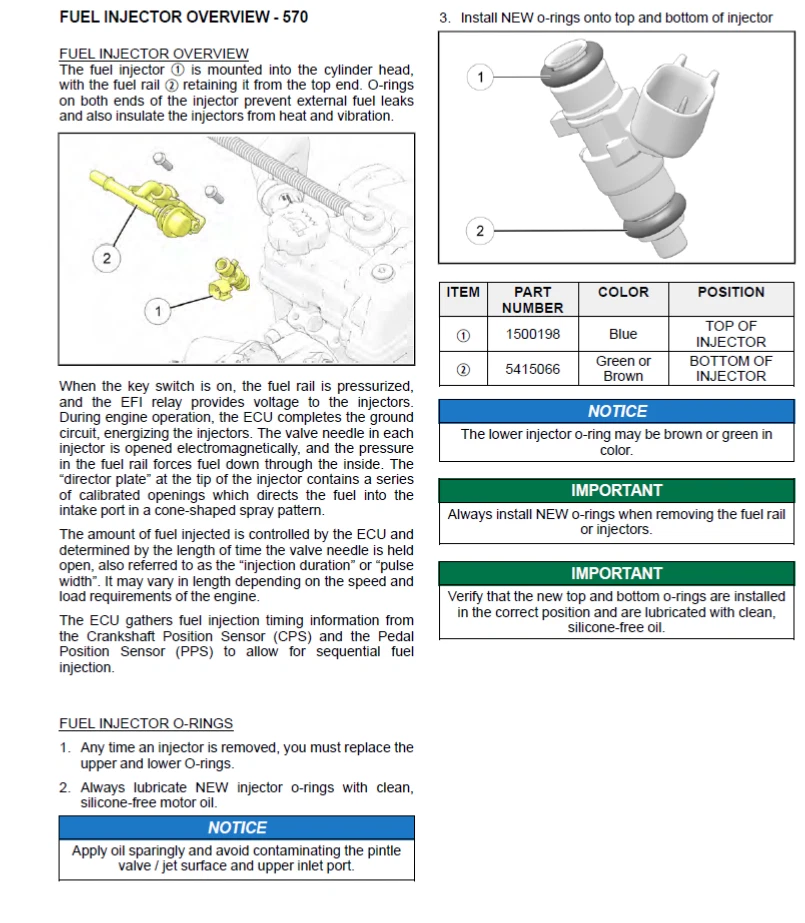 FUEL INJECTOR OVERVIEW - 570

FUEL INJECTOR OVERVIEW
The fuel injector ① is mounted into the cylinder head, with the fuel rail ② retaining it from the top end. O-rings on both ends of the injector prevent external fuel leaks and also insulate the injectors from heat and vibration.

2
1

When the key switch is on, the fuel rail is pressurized, and the EFI relay provides voltage to the injectors. During engine operation, the ECU completes the ground circuit, energizing the injectors. The valve needle in each injector is opened electromagnetically, and the pressure in the fuel rail forces fuel down through the inside. The "director plate" at the tip of the injector contains a series of calibrated openings which directs the fuel into the intake port in a cone-shaped spray pattern.

The amount of fuel injected is controlled by the ECU and determined by the length of time the valve needle is held open, also referred to as the "injection duration" or "pulse width". It may vary in length depending on the speed and load requirements of the engine.

The ECU gathers fuel injection timing information from the Crankshaft Position Sensor (CPS) and the Pedal Position Sensor (PPS) to allow for sequential fuel injection.

FUEL INJECTOR O-RINGS
1. Any time an injector is removed, you must replace the upper and lower O-rings.
2. Always lubricate NEW injector o-rings with clean, silicone-free motor oil.

NOTICE
Apply oil sparingly and avoid contaminating the pintle valve / jet surface and upper inlet port.

3. Install NEW o-rings onto top and bottom of injector

1
2

| ITEM | PART NUMBER | COLOR | POSITION |
|---|---|---|---|
| ① | 1500198 | Blue | TOP OF INJECTOR |
| ② | 5415066 | Green or Brown | BOTTOM OF INJECTOR |

NOTICE
The lower injector o-ring may be brown or green in color.

IMPORTANT
Always install NEW o-rings when removing the fuel rail or injectors.

IMPORTANT
Verify that the new top and bottom o-rings are installed in the correct position and are lubricated with clean, silicone-free oil.