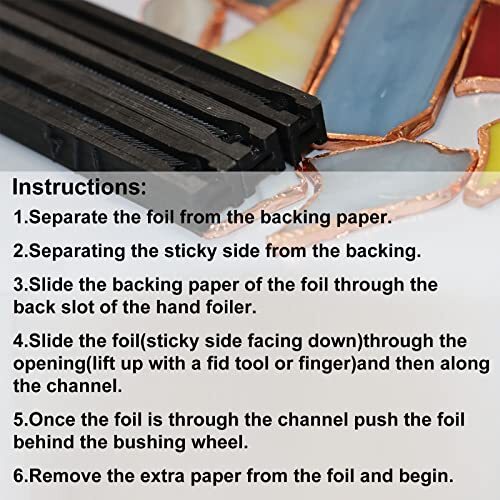 Instructions:

1.Separate the foil from the backing paper.

2.Separating the sticky side from the backing.

3.Slide the backing paper of the foil through the back slot of the hand foiler.

4.Slide the foil(sticky side facing down)through the opening(lift up with a fid tool or finger)and then along the channel.

5.Once the foil is through the channel push the foil behind the bushing wheel.

6.Remove the extra paper from the foil and begin.