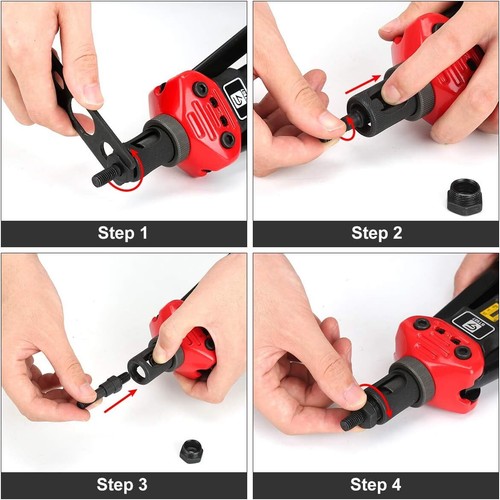 Step 1

Step 2

Step 3

Step 4