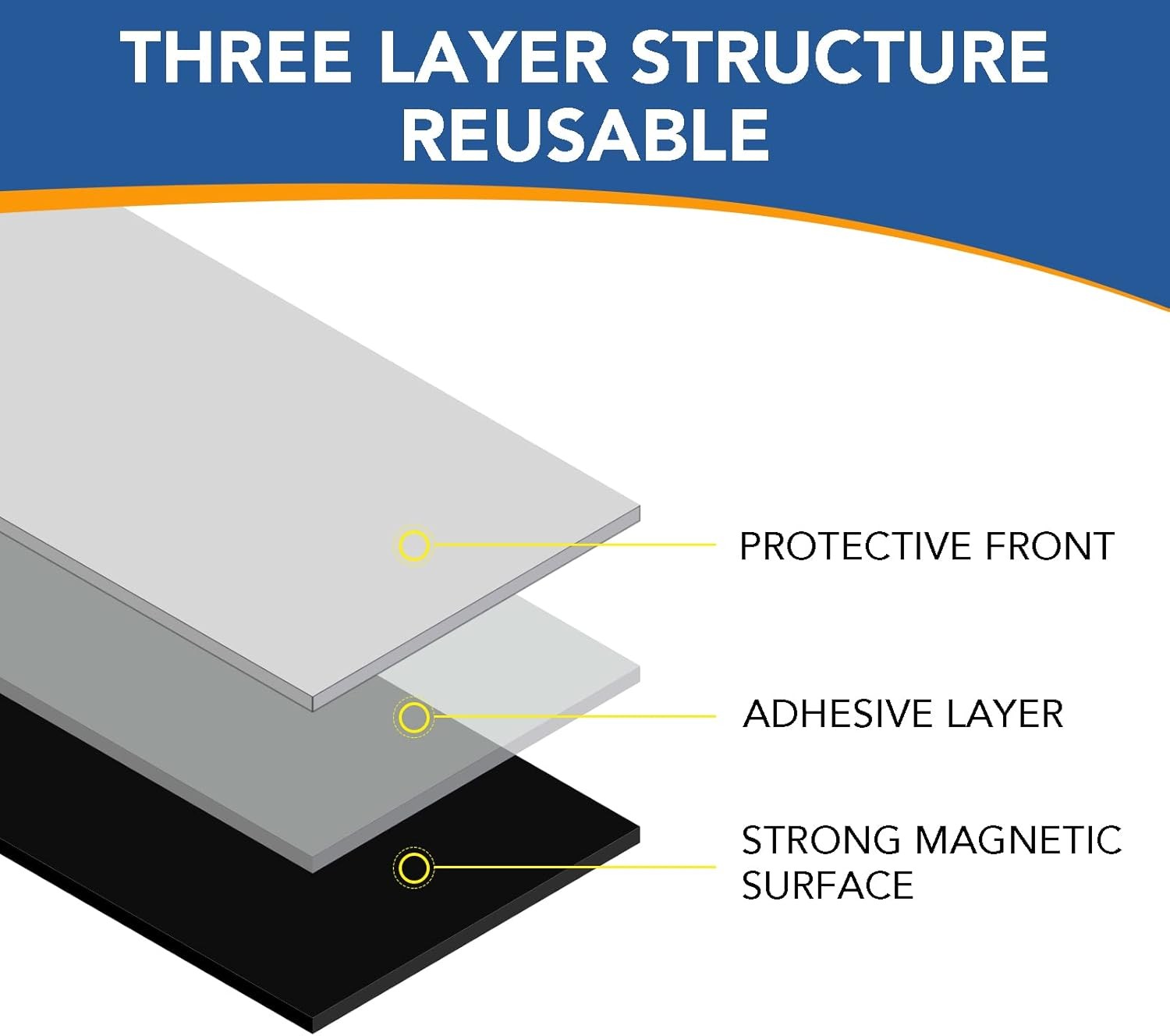 THREE LAYER STRUCTURE
REUSABLE

PROTECTIVE FRONT

ADHESIVE LAYER

STRONG MAGNETIC SURFACE