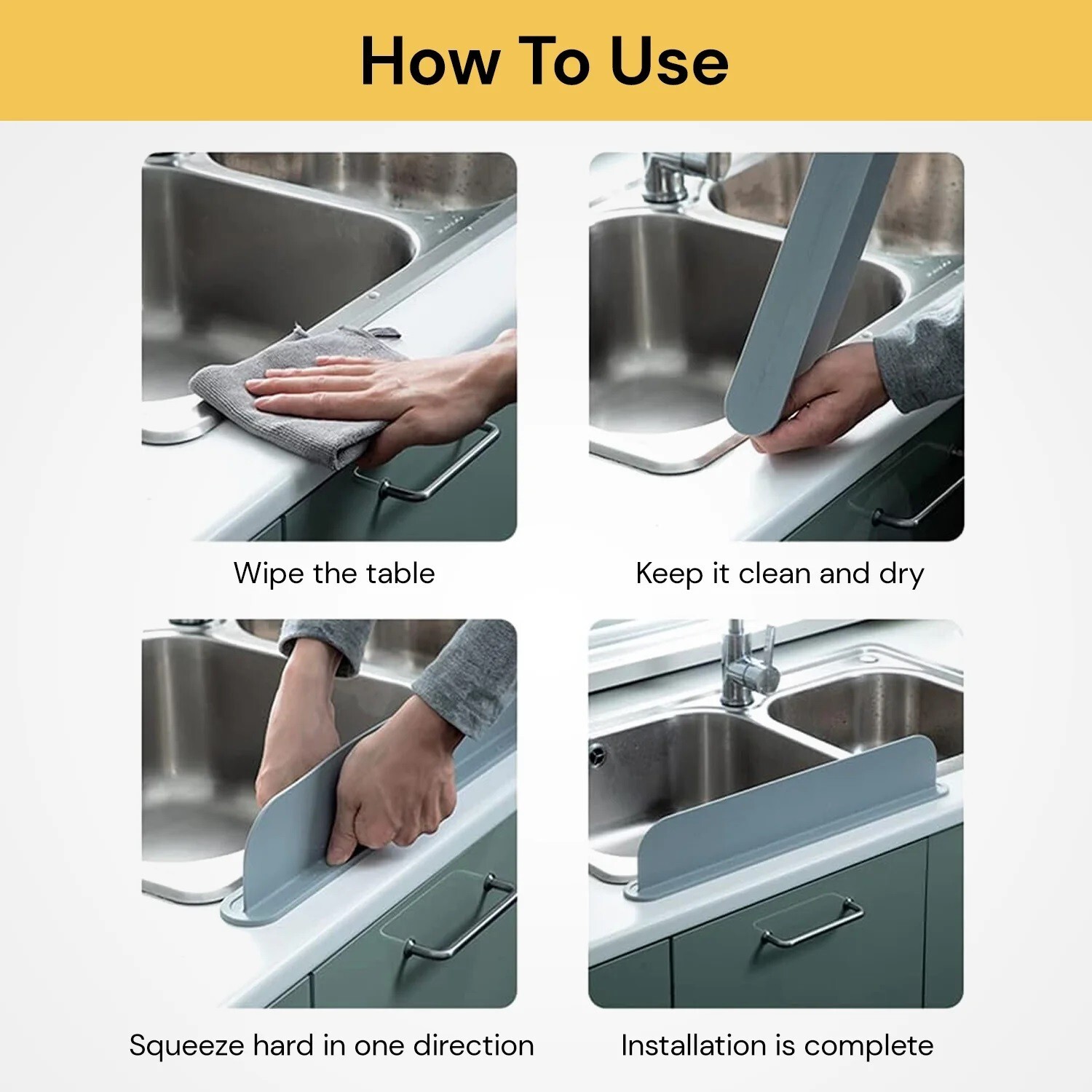 How To Use

Wipe the table

Keep it clean and dry

Squeeze hard in one direction

Installation is complete