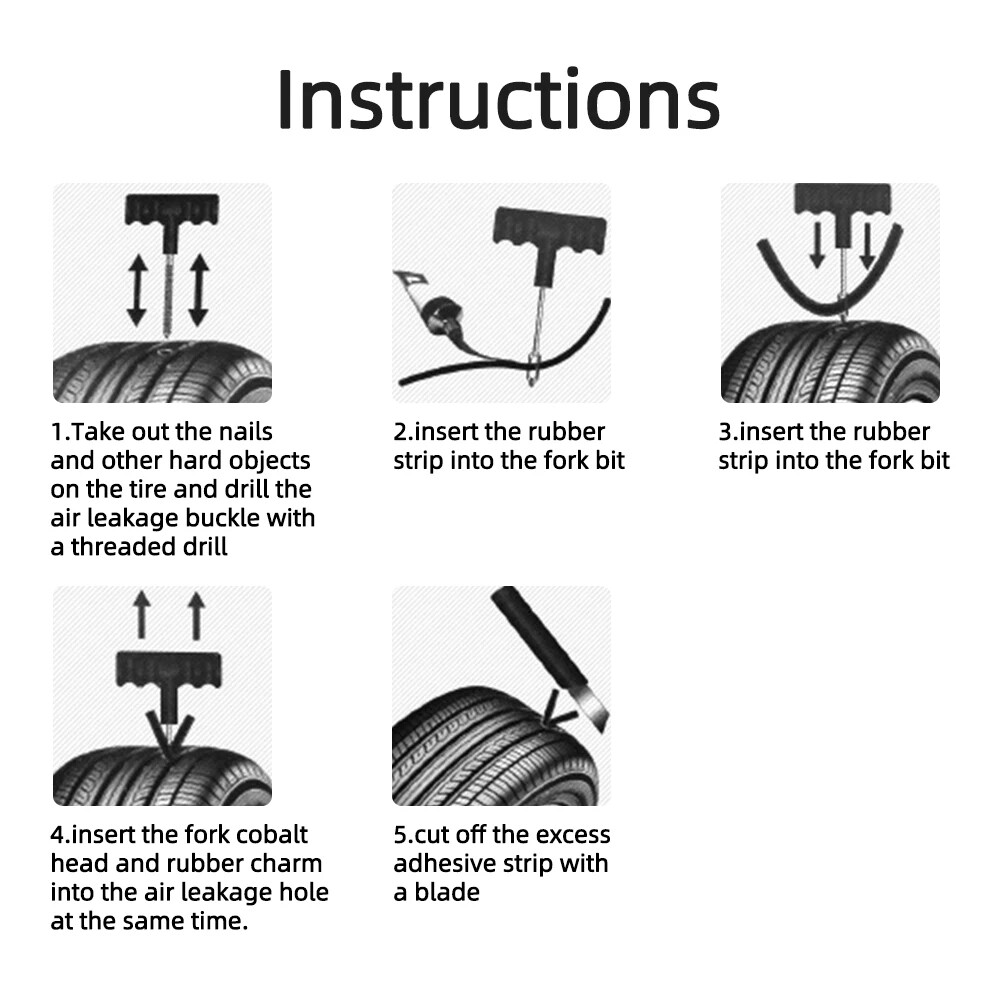 Instructions

1.Take out the nails and other hard objects on the tire and drill the air leakage buckle with a threaded drill

2.insert the rubber strip into the fork bit

3.insert the rubber strip into the fork bit

4.insert the fork cobalt head and rubber charm into the air leakage hole at the same time.

5.cut off the excess adhesive strip with a blade