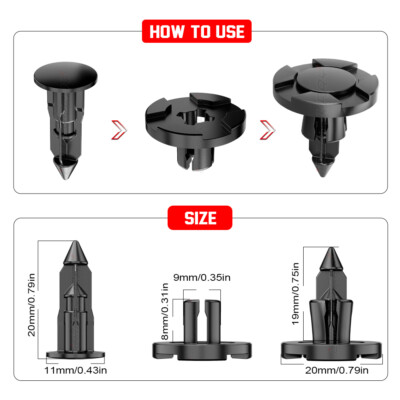 HOW TO USE

SIZE

20mm/0.79in

11mm/0.43in

9mm/0.35in

8mm/0.31in

19mm/0.75in

20mm/0.79in