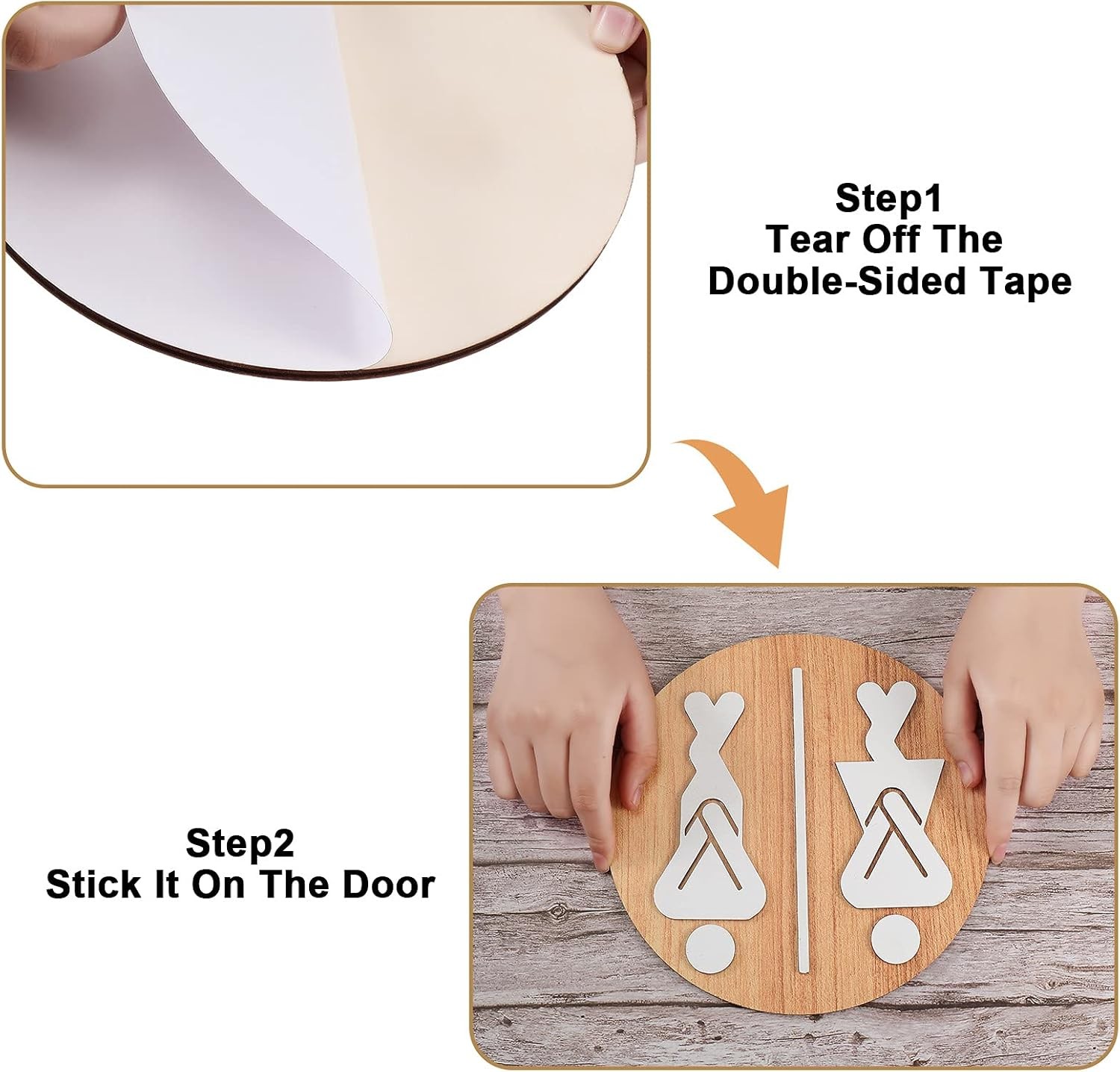 Step1
Tear Off The Double-Sided Tape

Step2
Stick It On The Door