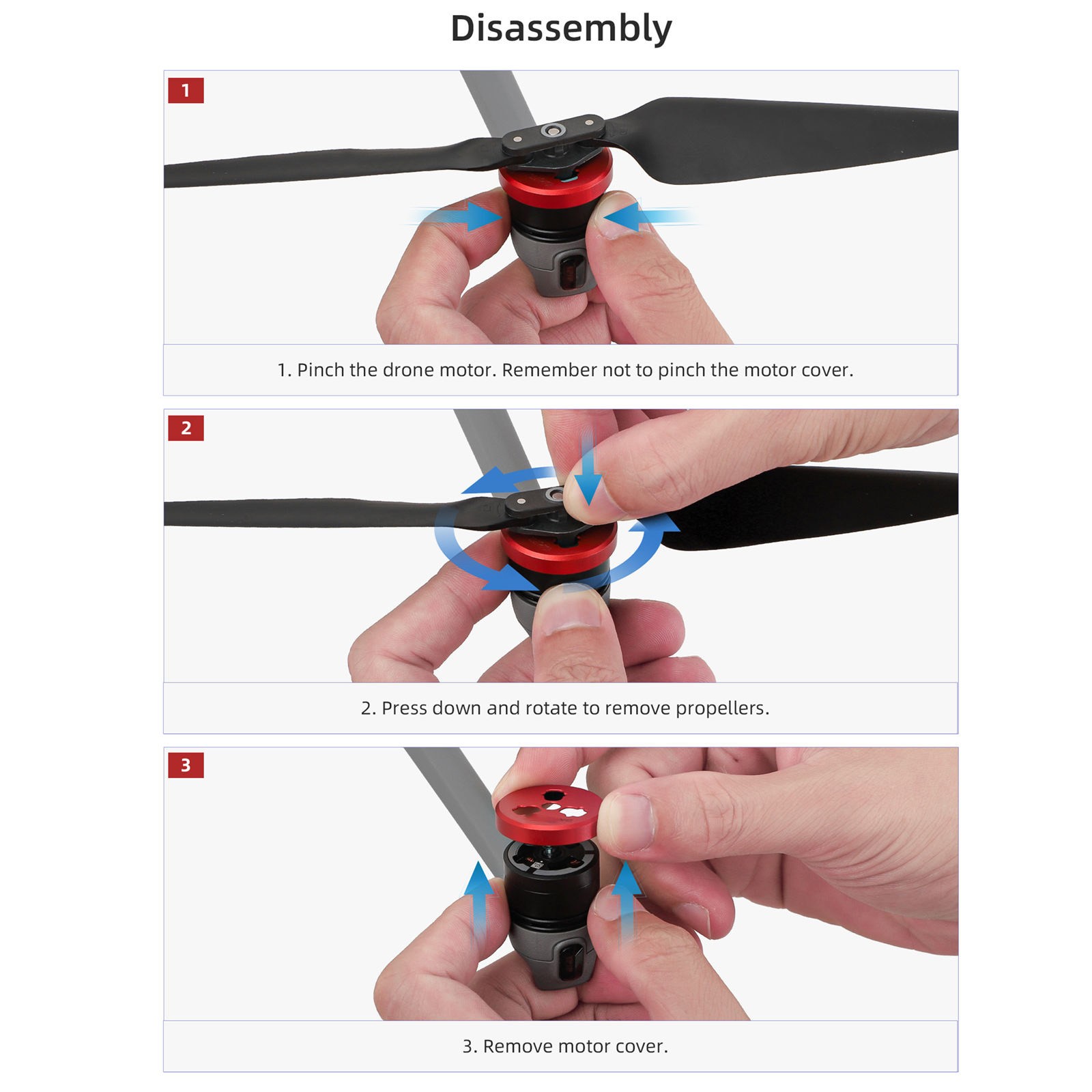 Disassembly

1

1. Pinch the drone motor. Remember not to pinch the motor cover.

2

2. Press down and rotate to remove propellers.

3

3. Remove motor cover.