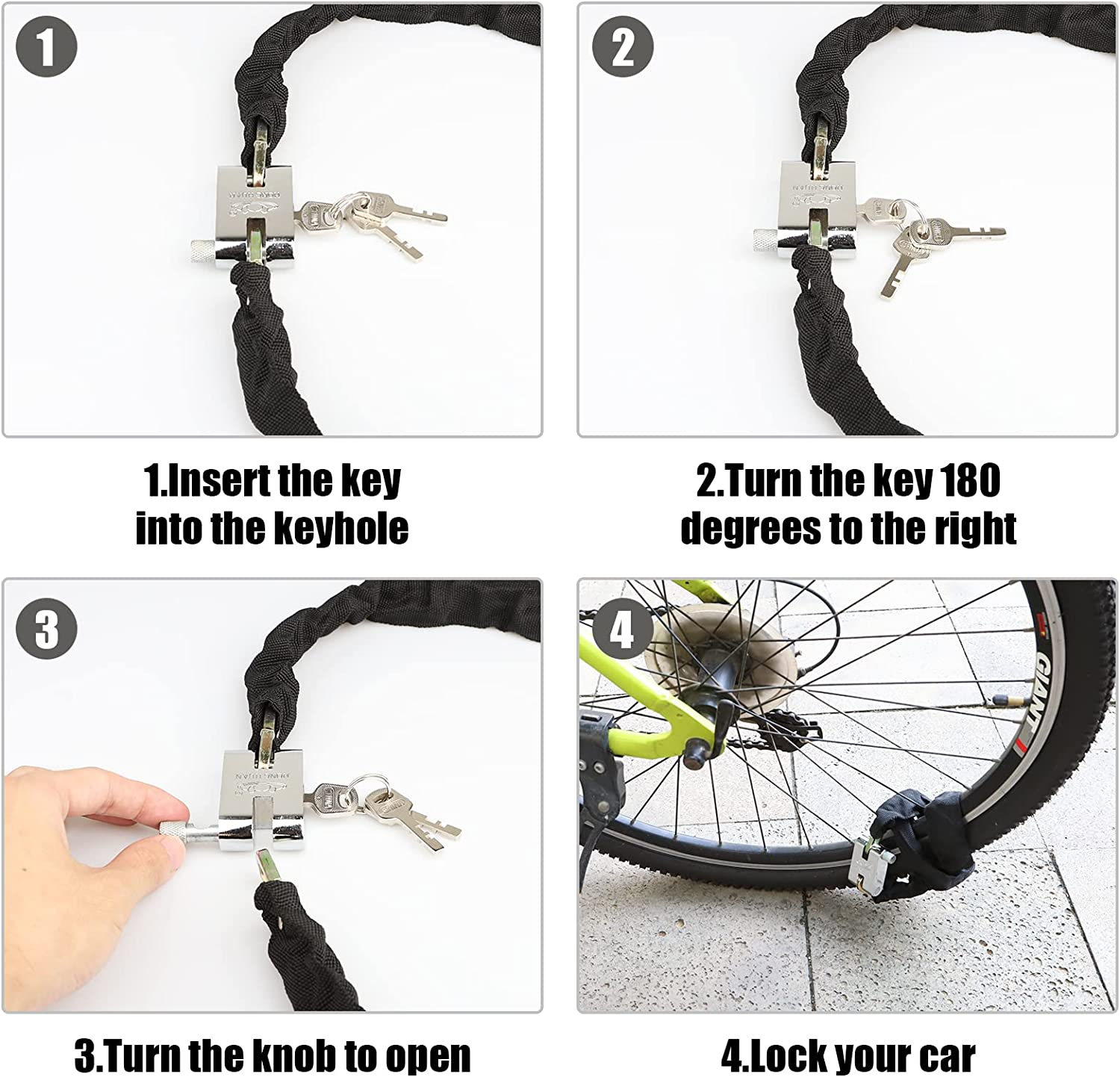 1

1.Insert the key into the keyhole

2

2.Turn the key 180 degrees to the right

3

3.Turn the knob to open

4

GIANT

4.Lock your car