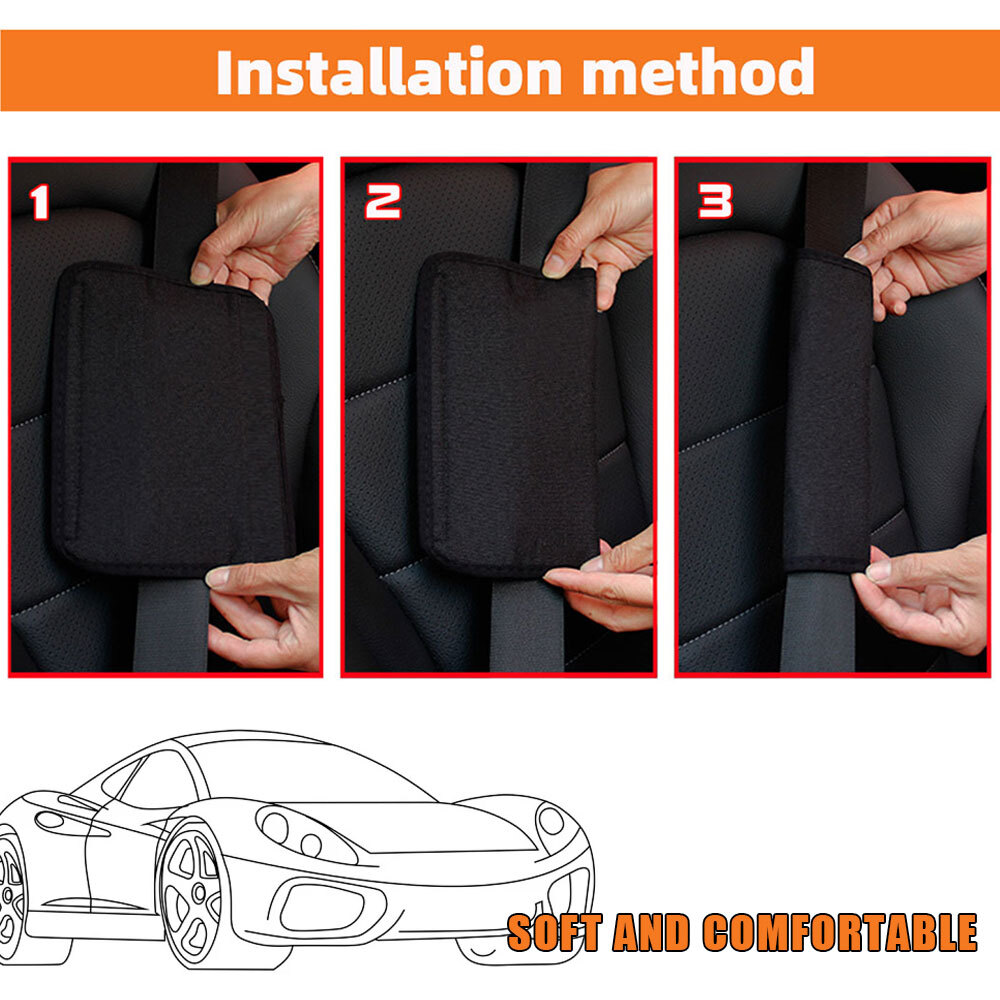 Installation method

1

2

3

SOFT AND COMFORTABLE