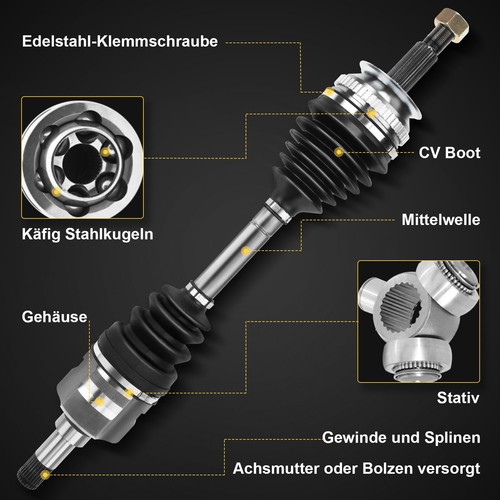 Edelstahl-Klemmschraube

CV Boot

Käfig Stahlkugeln

Mittelwelle

Gehäuse

Stativ

Gewinde und Splinen

Achsmutter oder Bolzen versorgt