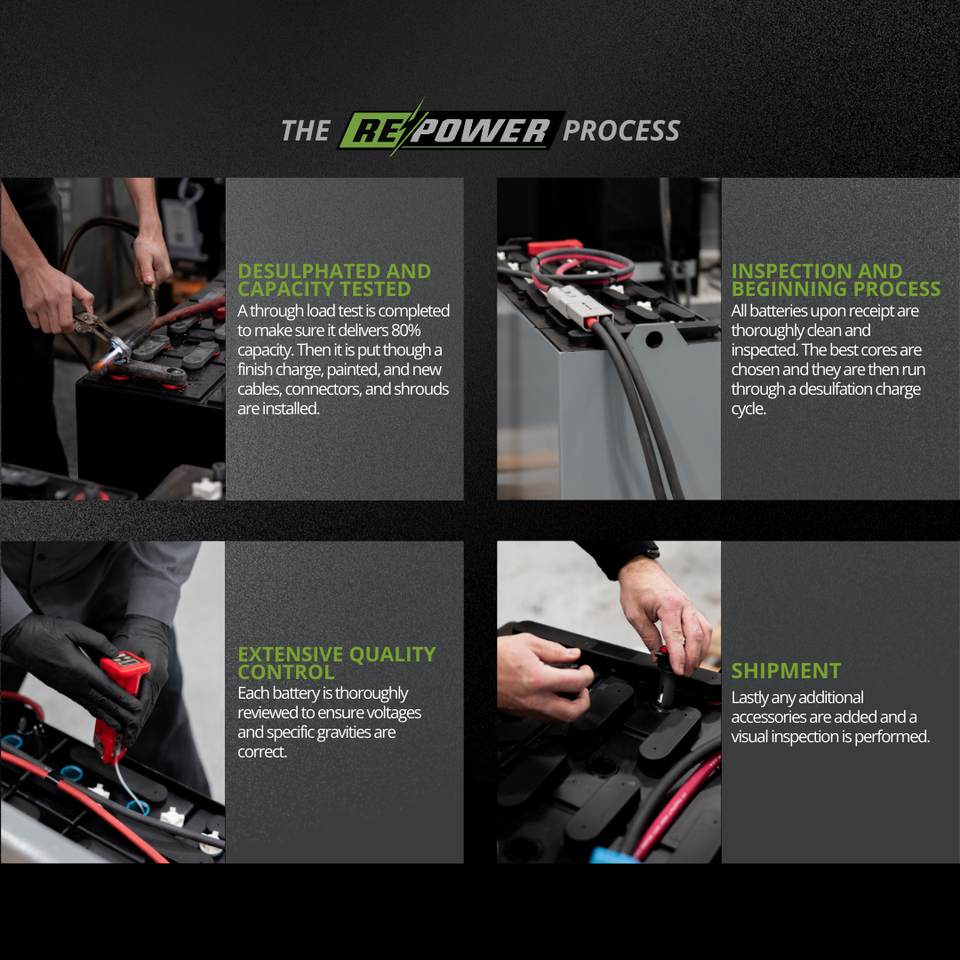 THE RE POWER PROCESS

DESULPHATED AND CAPACITY TESTED
A through load test is completed to make sure it delivers 80% capacity. Then it is put though a finish charge, painted, and new cables, connectors, and shrouds are installed.

INSPECTION AND BEGINNING PROCESS
All batteries upon receipt are thoroughly clean and inspected. The best cores are chosen and they are then run through a desulfation charge cycle.

EXTENSIVE QUALITY CONTROL
Each battery is thoroughly reviewed to ensure voltages and specific gravities are correct.

SHIPMENT
Lastly any additional accessories are added and a visual inspection is performed.