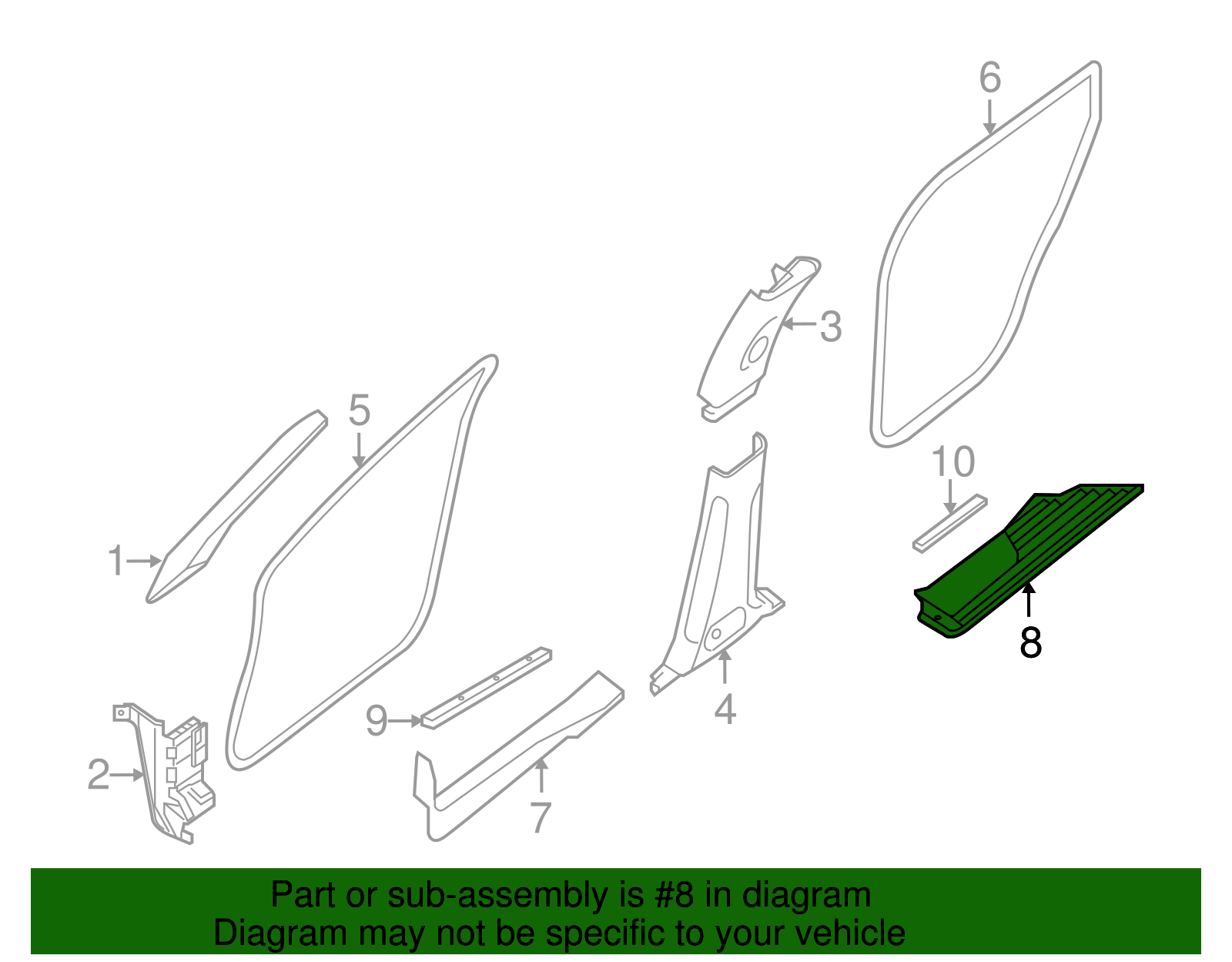 6
3
5
10
1
8
4
9
2
7
Part or sub-assembly is #8 in diagram
Diagram may not be specific to your vehicle