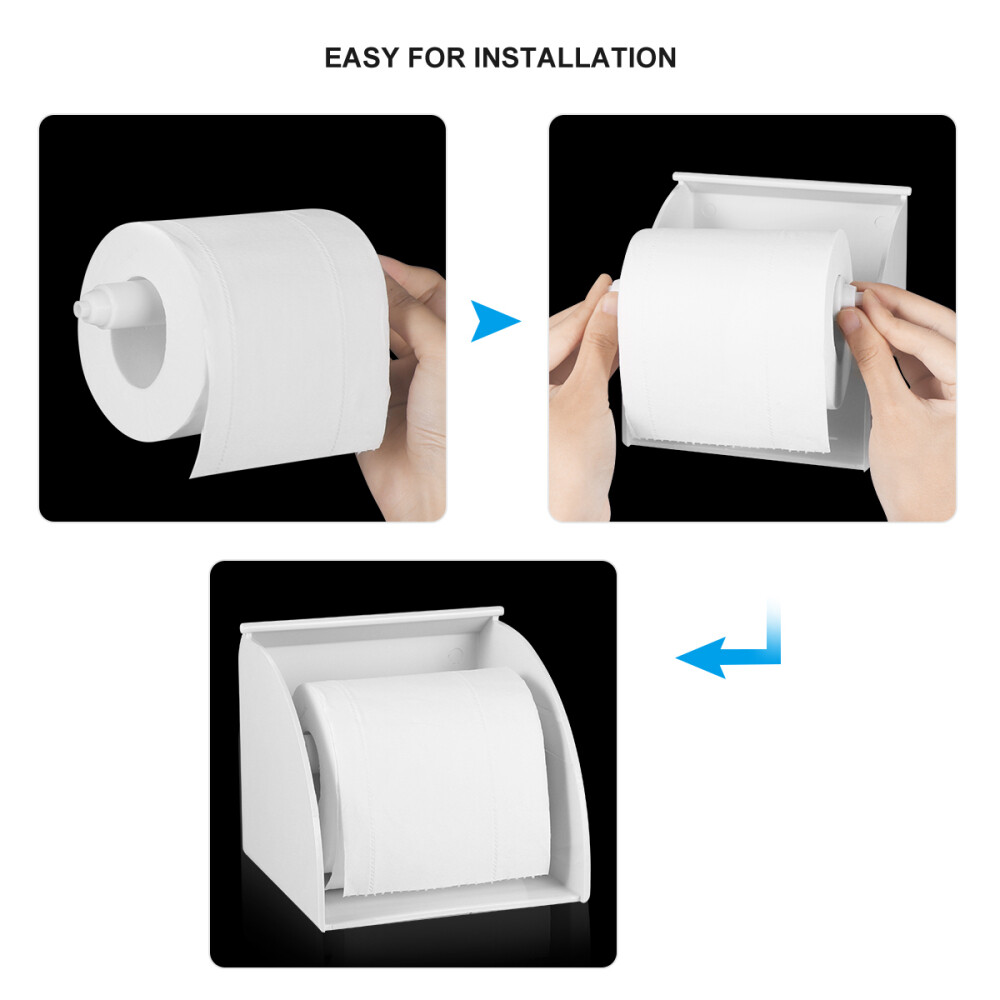 EASY FOR INSTALLATION