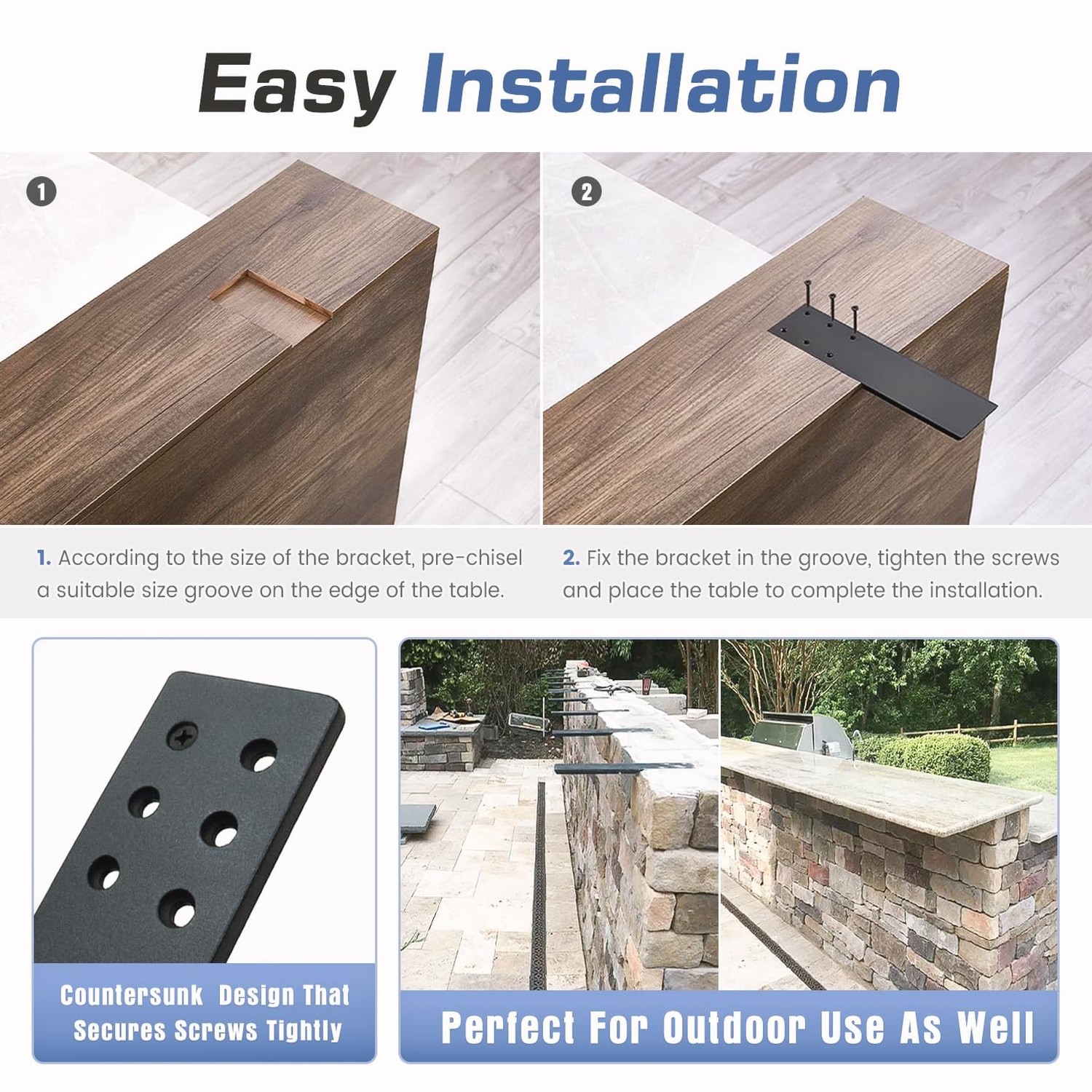 Easy Installation

1

2

1. According to the size of the bracket, pre-chisel a suitable size groove on the edge of the table.

2. Fix the bracket in the groove, tighten the screws and place the table to complete the installation.

Countersunk Design That Secures Screws Tightly

Perfect For Outdoor Use As Well