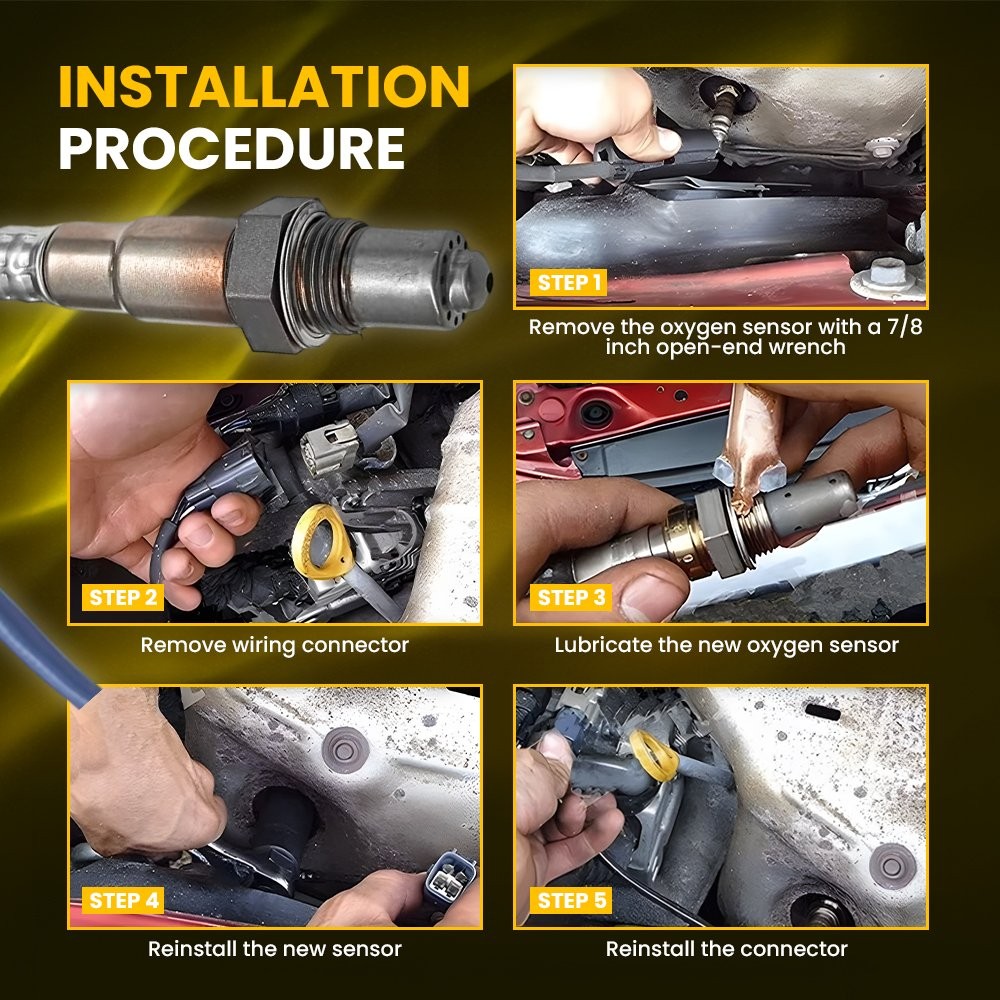 INSTALLATION PROCEDURE

STEP 1
Remove the oxygen sensor with a 7/8 inch open-end wrench

STEP 2
Remove wiring connector

STEP 3
Lubricate the new oxygen sensor

STEP 4
Reinstall the new sensor

STEP 5
Reinstall the connector