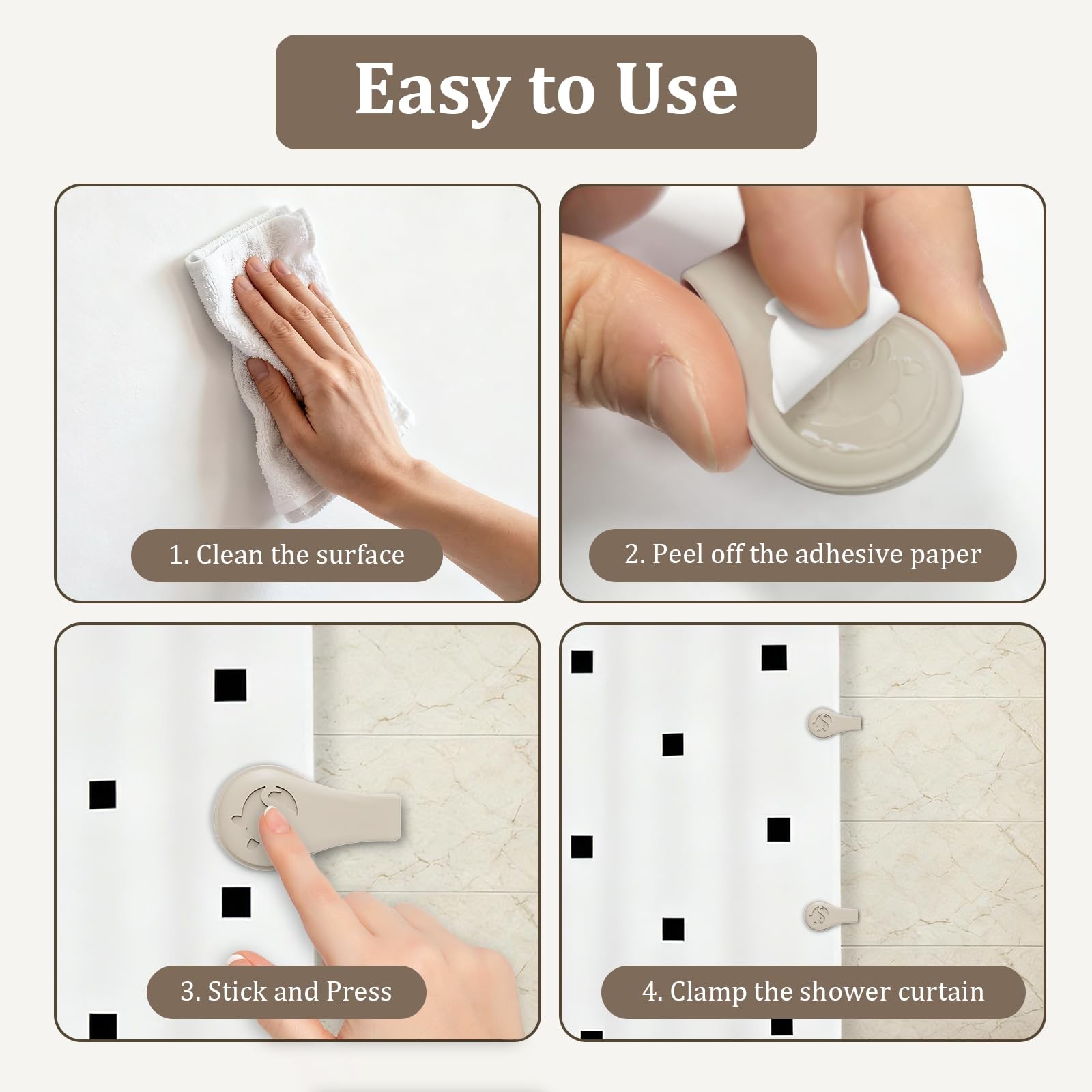 Easy to Use

1. Clean the surface

2. Peel off the adhesive paper

3. Stick and Press

4. Clamp the shower curtain