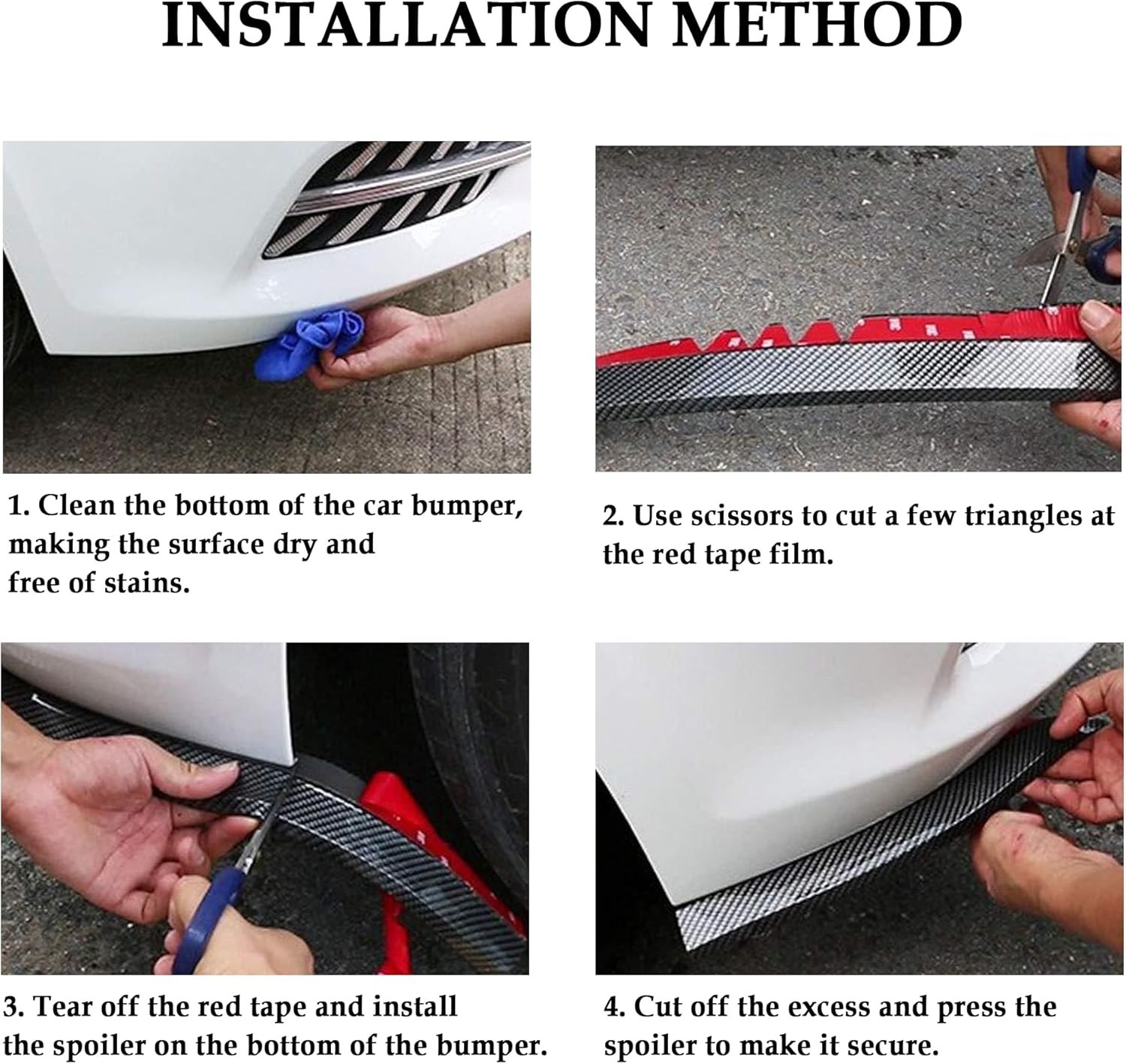 INSTALLATION METHOD

1. Clean the bottom of the car bumper, making the surface dry and free of stains.

2. Use scissors to cut a few triangles at the red tape film.

3. Tear off the red tape and install the spoiler on the bottom of the bumper.

4. Cut off the excess and press the spoiler to make it secure.