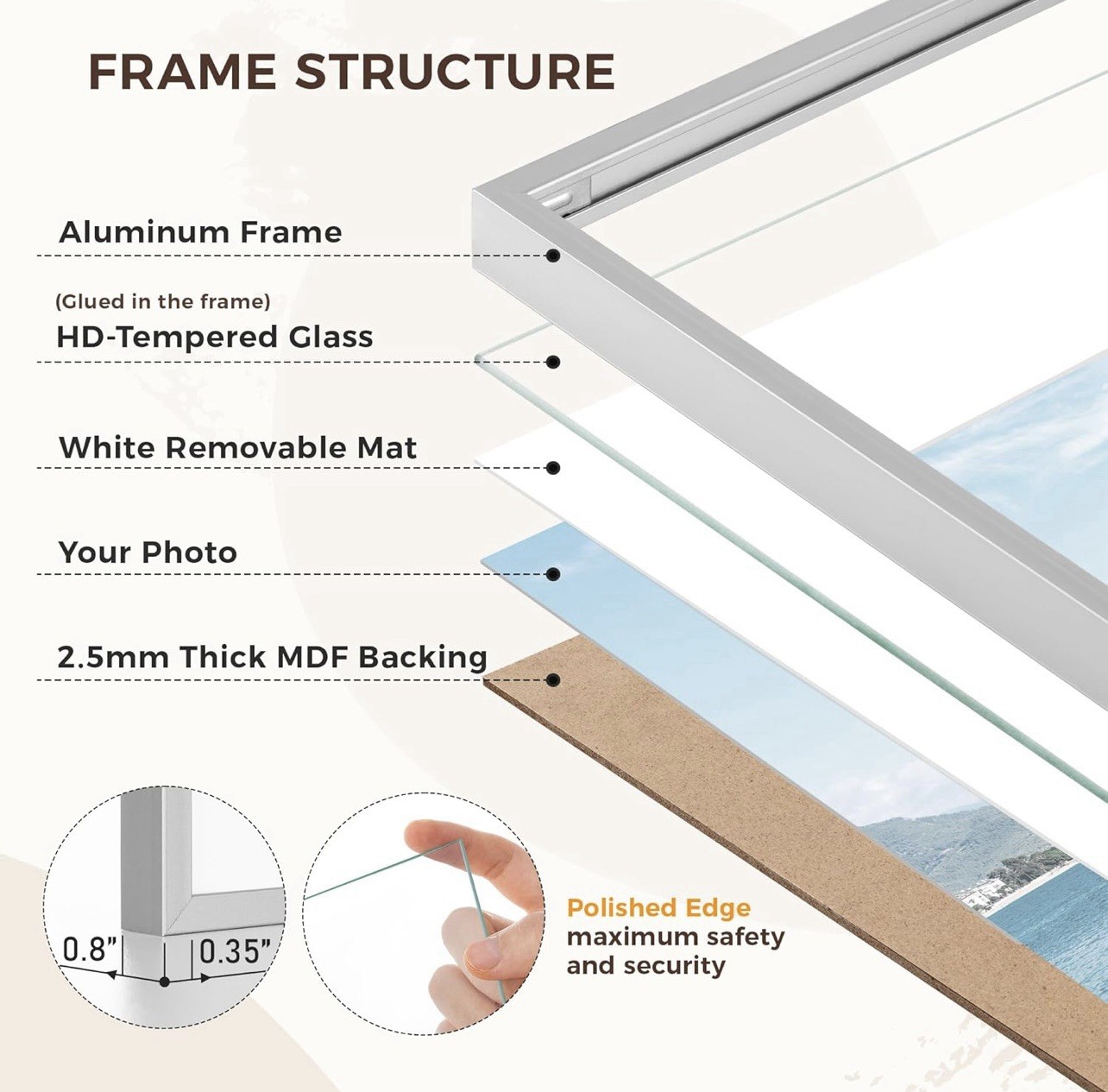 FRAME STRUCTURE

Aluminum Frame

(Glued in the frame)
HD-Tempered Glass

White Removable Mat

Your Photo

2.5mm Thick MDF Backing

0.8"

0.35"

Polished Edge
maximum safety and security