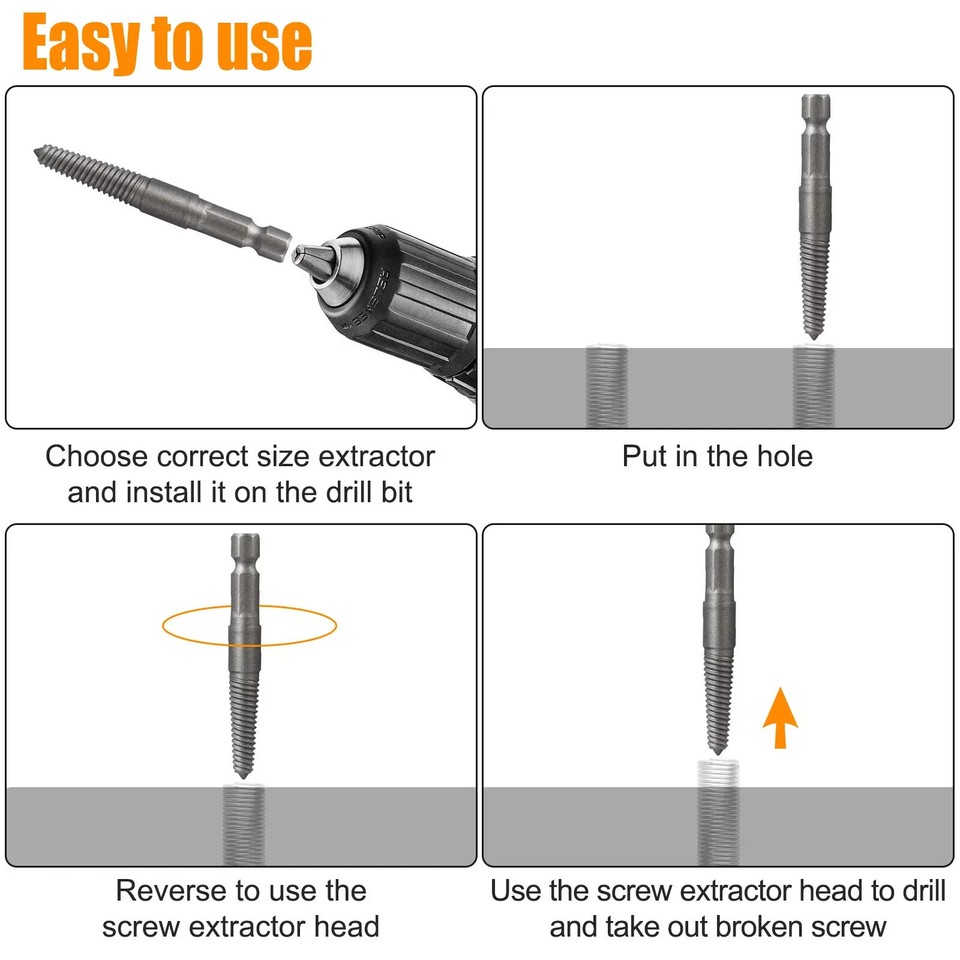 Easy to use

Choose correct size extractor and install it on the drill bit

Put in the hole

Reverse to use the screw extractor head

Use the screw extractor head to drill and take out broken screw