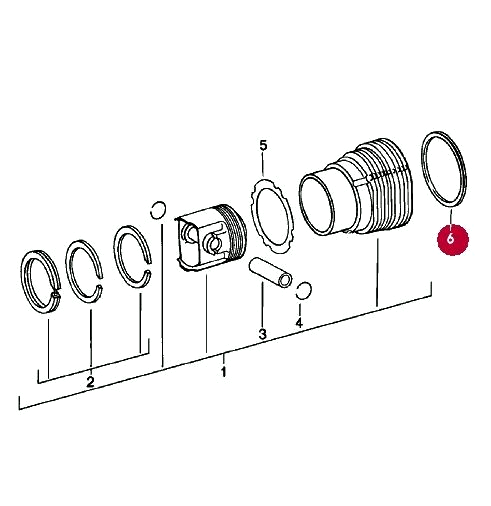 5
6
3
4
2
1