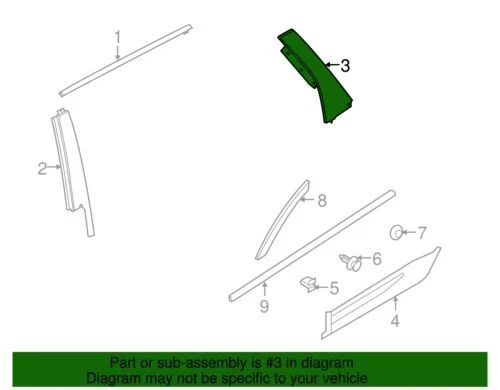 1
3
2
8
7
6
5
9
4
Part or sub-assembly is #3 in diagram
Diagram may not be specific to your vehicle