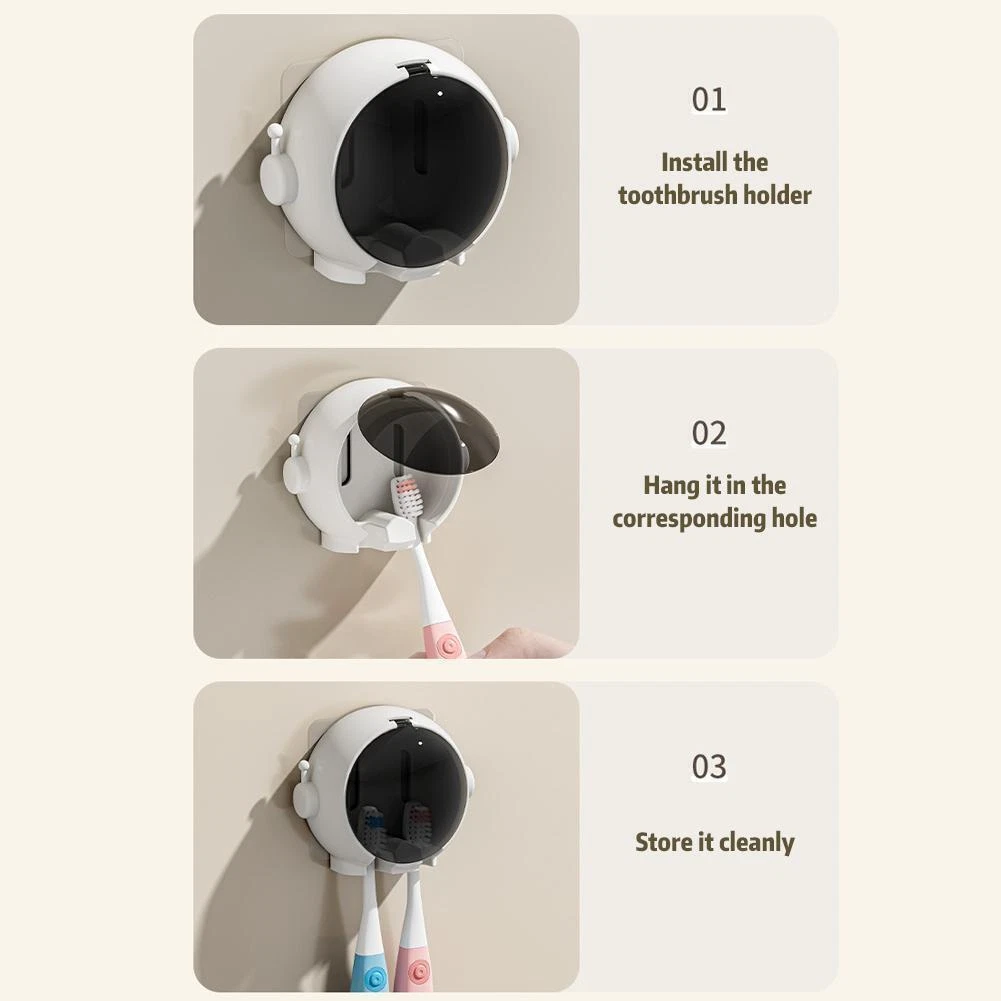 01

Install the toothbrush holder

02

Hang it in the corresponding hole

03

Store it cleanly