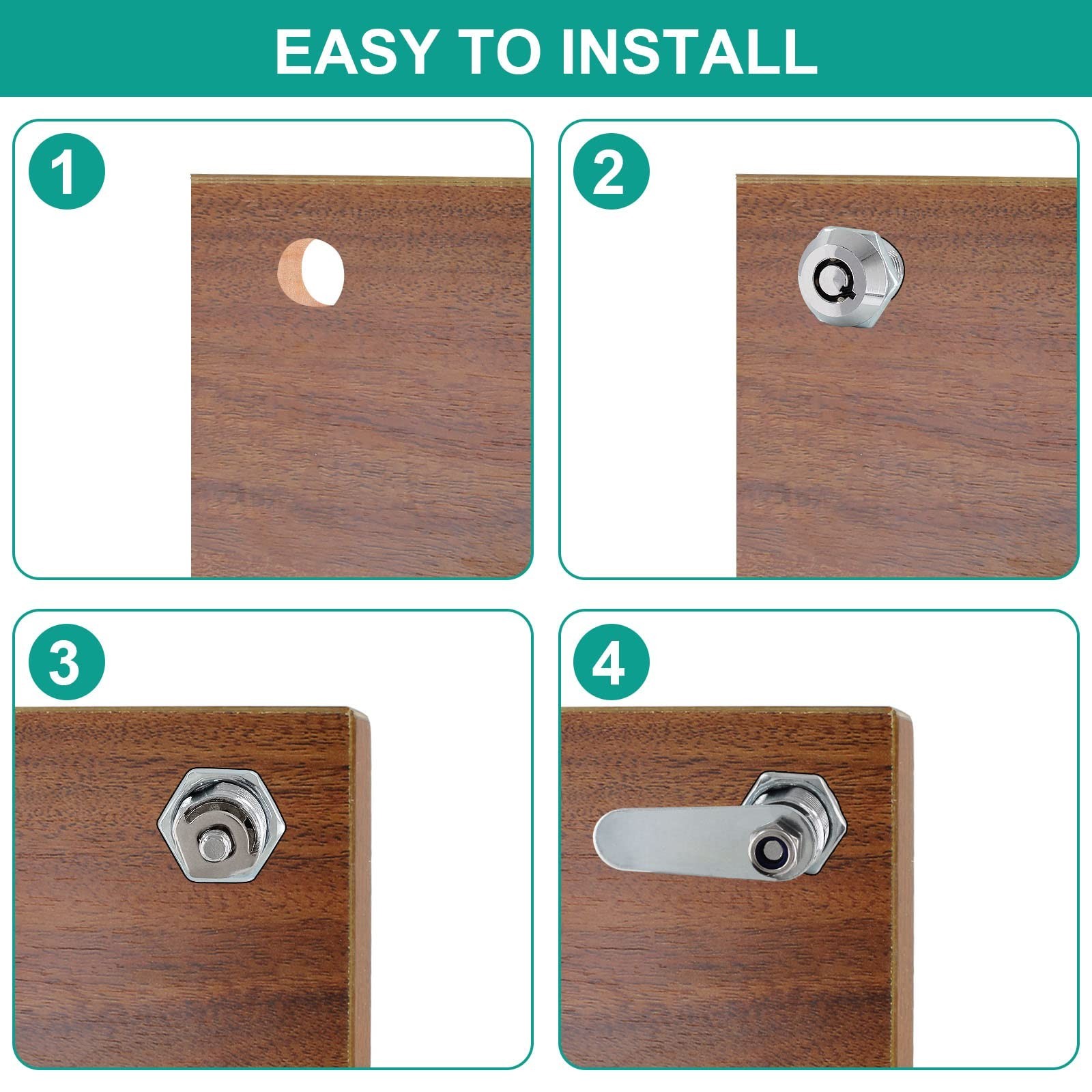 EASY TO INSTALL

1

2

3

4