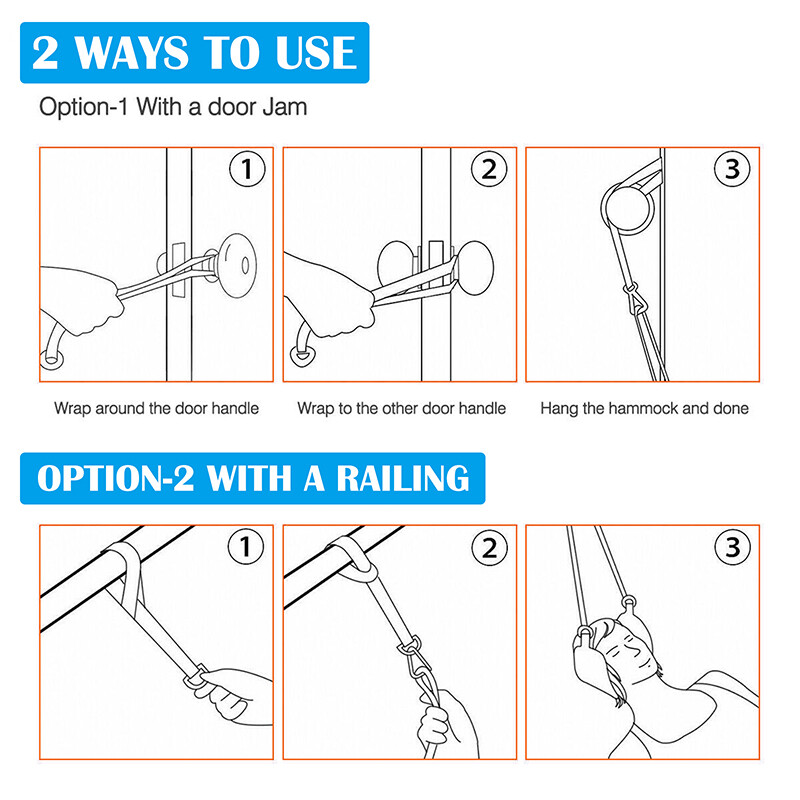 2 WAYS TO USE

Option-1 With a door Jam

1

2

3

Wrap around the door handle

Wrap to the other door handle

Hang the hammock and done

OPTION-2 WITH A RAILING

1

2

3