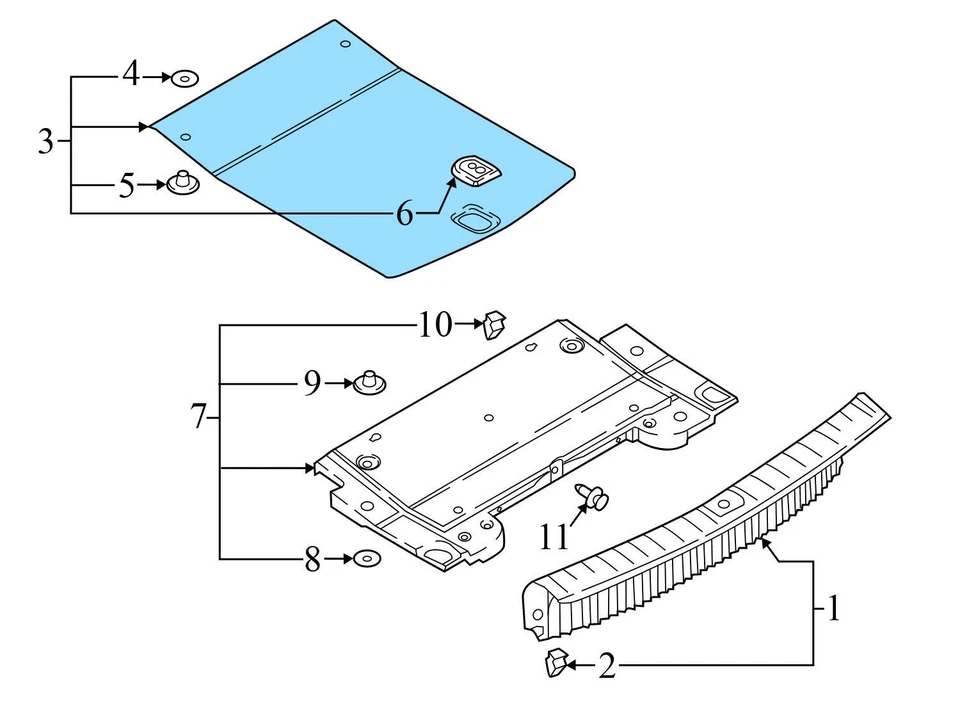 4
3
5
6
10
9
7
8
11
1
2