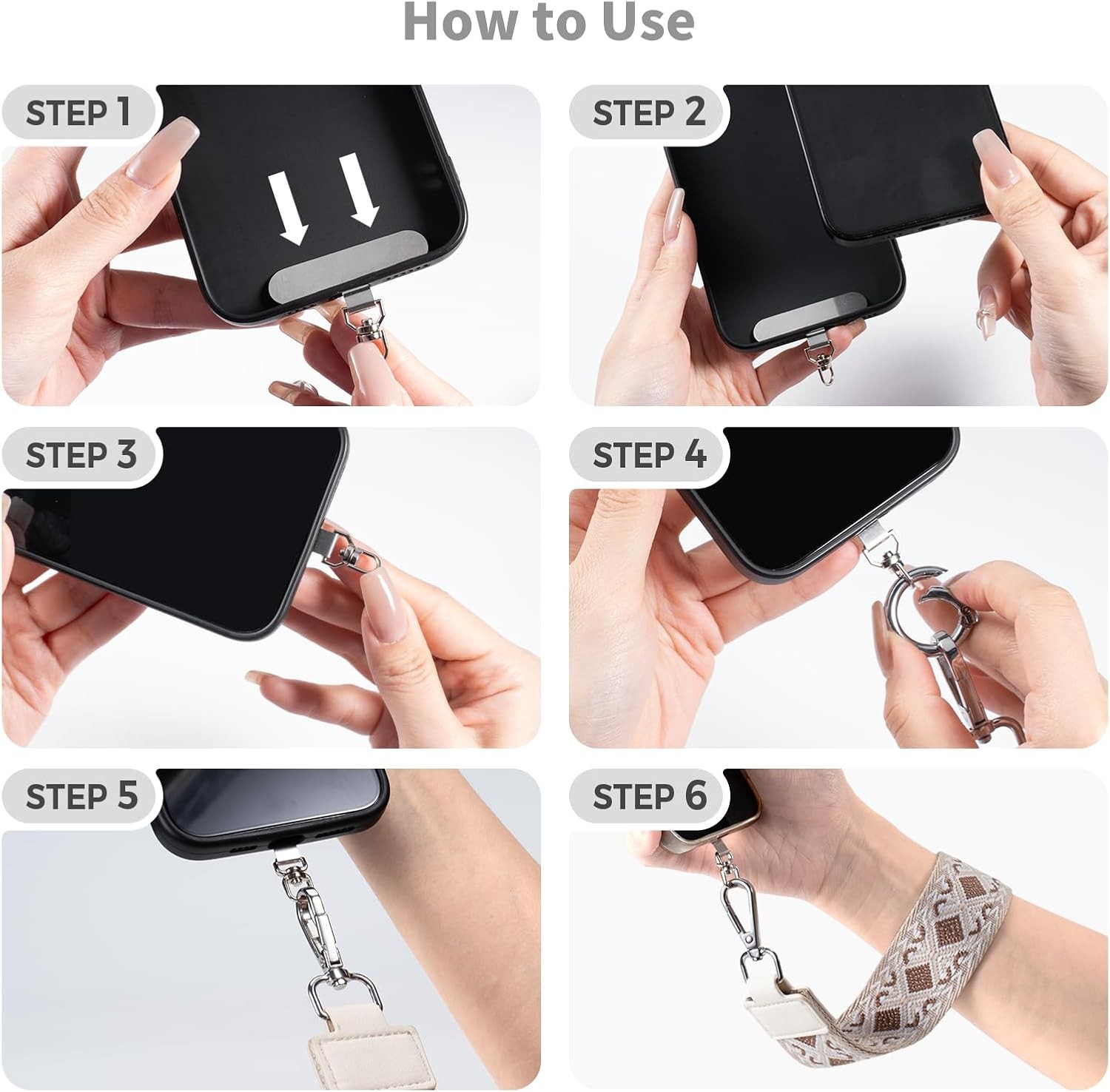 How to Use

STEP 1

STEP 2

STEP 3

STEP 4

STEP 5

STEP 6