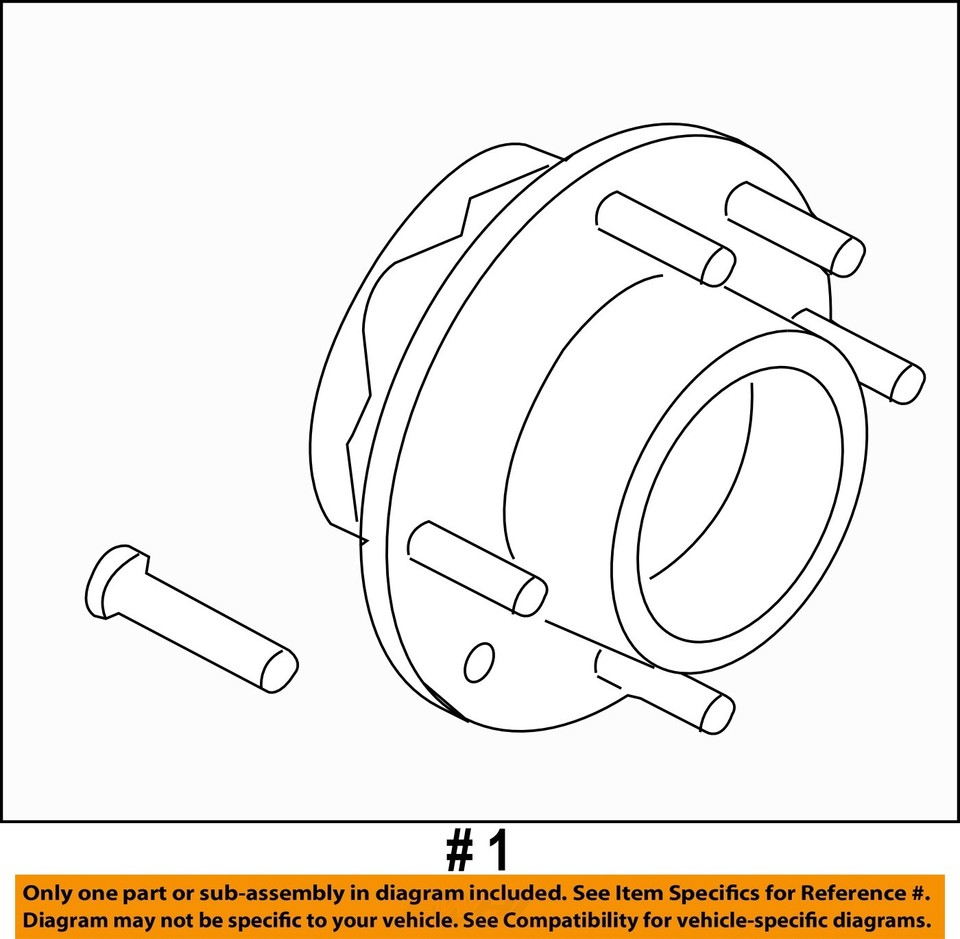 # 1

Only one part or sub-assembly in diagram included. See Item Specifics for Reference #.
Diagram may not be specific to your vehicle. See Compatibility for vehicle-specific diagrams.