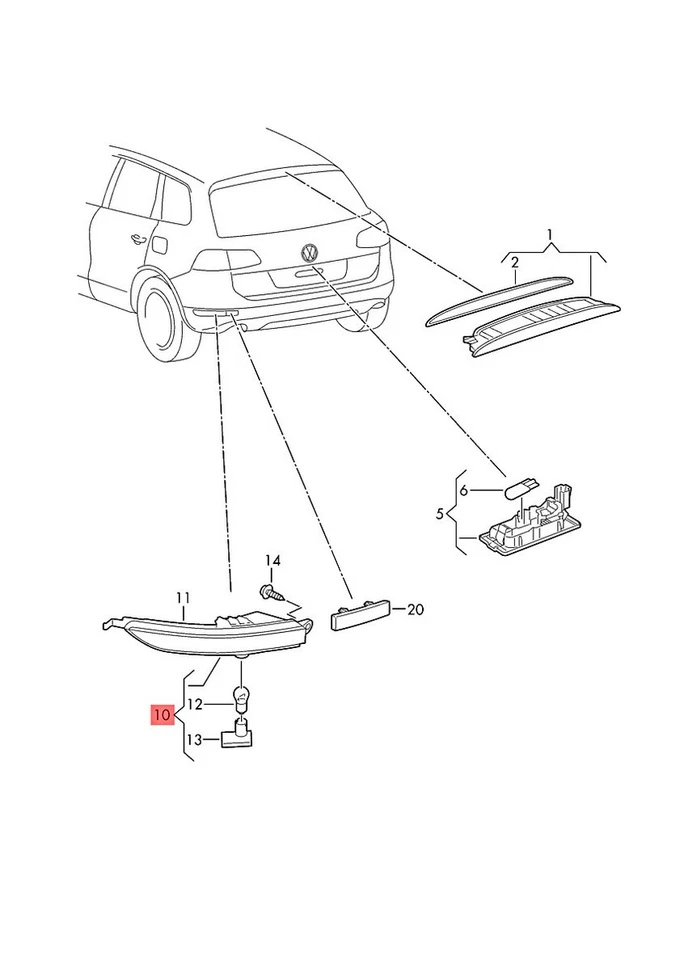 1
2
6
5
14
11
20
10
12
13