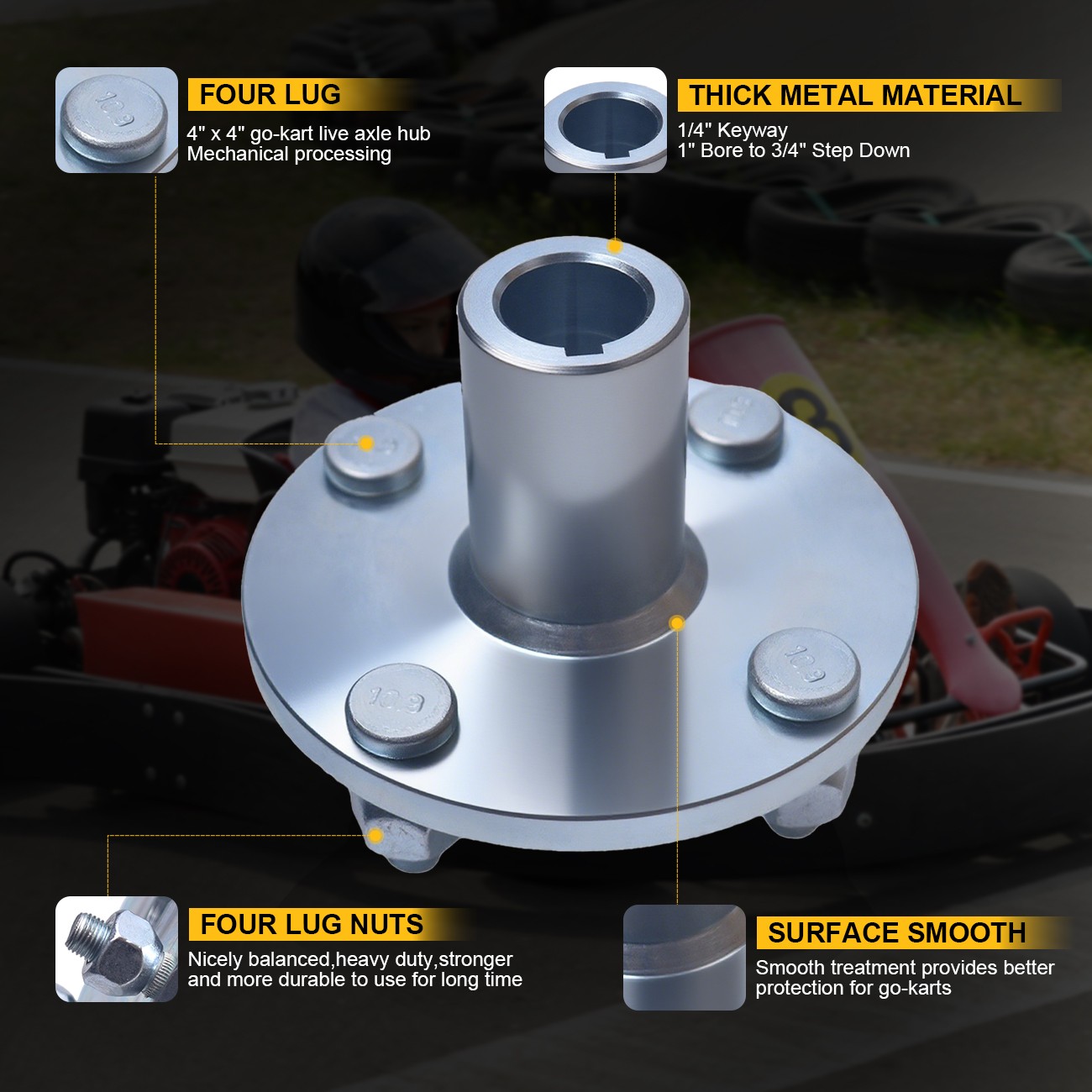 FOUR LUG
4" x 4" go-kart live axle hub
Mechanical processing

THICK METAL MATERIAL
1/4" Keyway
1" Bore to 3/4" Step Down

10.9

10.9

10.9

10.9

FOUR LUG NUTS
Nicely balanced,heavy duty,stronger and more durable to use for long time

SURFACE SMOOTH
Smooth treatment provides better protection for go-karts